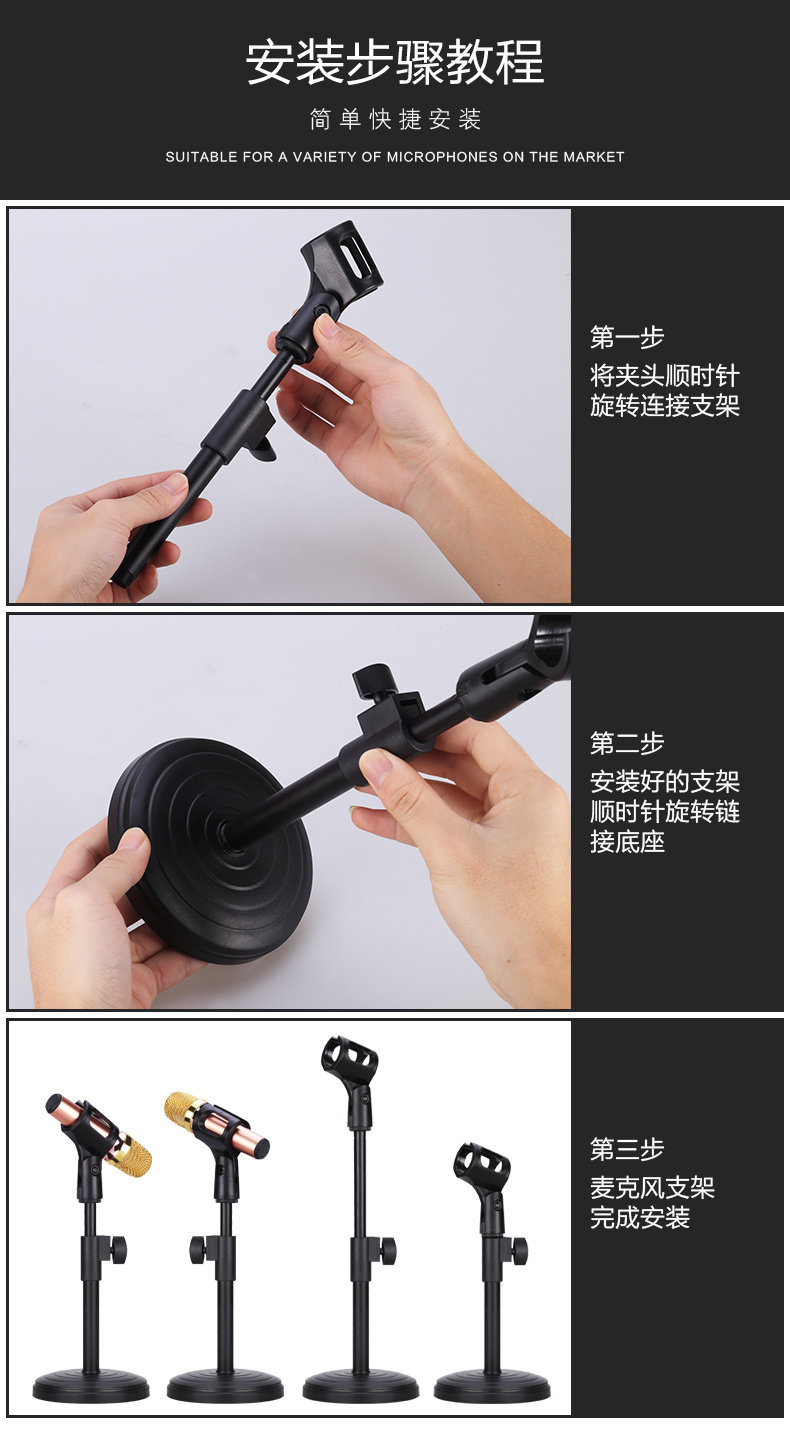 安装步骤教程

简单快捷安装

SUITABLE FOR A VARIETY OF MICROPHONES ON THE MARKET

第一步
将夹头顺时针旋转连接支架

第二步
安装好的支架顺时针旋转链接底座

第三步
麦克风支架完成安装