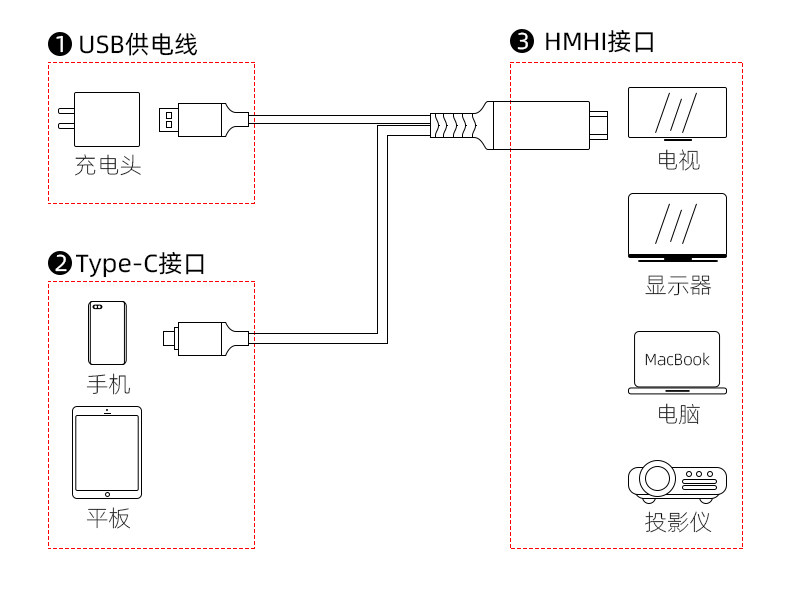 ❶ USB供电线

充电头

❷ Type-C接口

手机

平板

❸ HMHI接口

电视

显示器

MacBook

电脑

投影仪