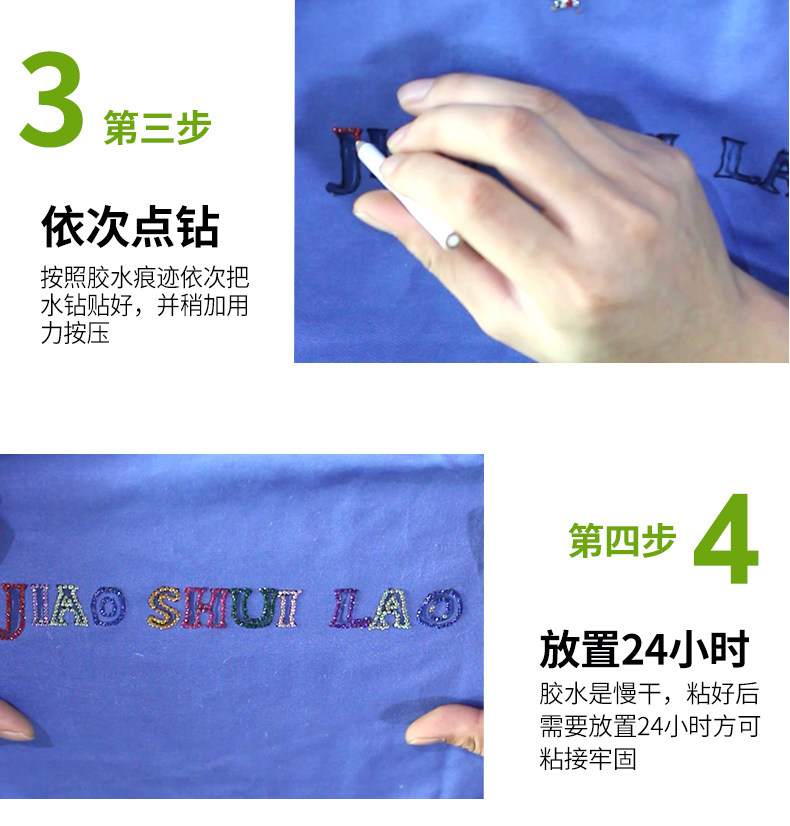 3 第三步

依次点钻

按照胶水痕迹依次把水钻贴好，并稍加用力按压

JIAO SHUI LAO

第四步 4

放置24小时

胶水是慢干，粘好后需要放置24小时方可粘接牢固