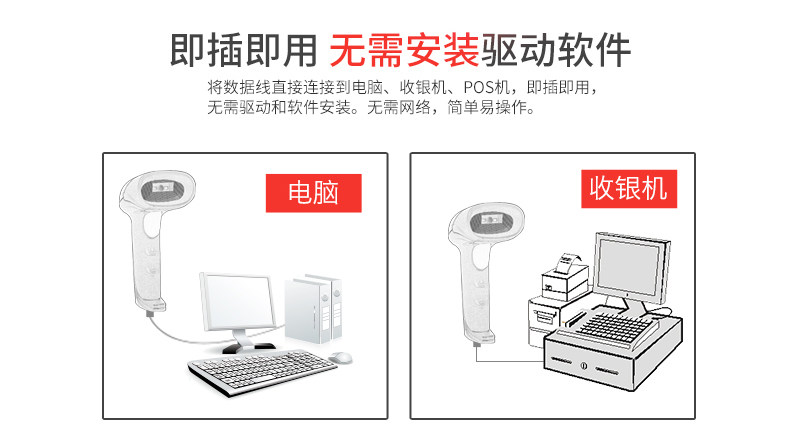 即插即用 无需安装驱动软件

将数据线直接连接到电脑、收银机、POS机，即插即用，无需驱动和软件安装。无需网络，简单易操作。

电脑

收银机