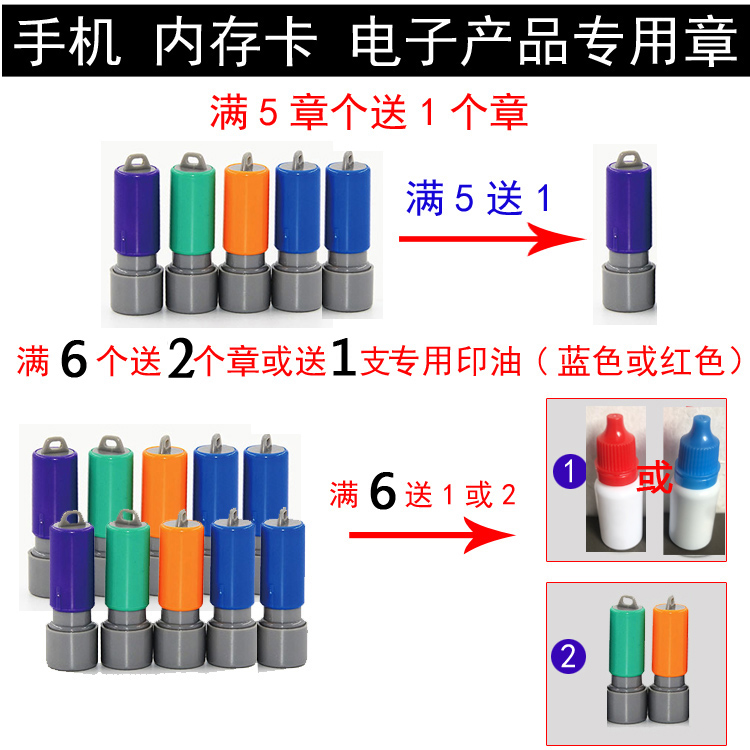 手机 内存卡 电子产品专用章

满 5 章个送 1 个章

满 5 送 1

满 6 个送 2 个章或送 1 支专用印油（蓝色或红色）

满 6 送 1 或 2

1 或

2