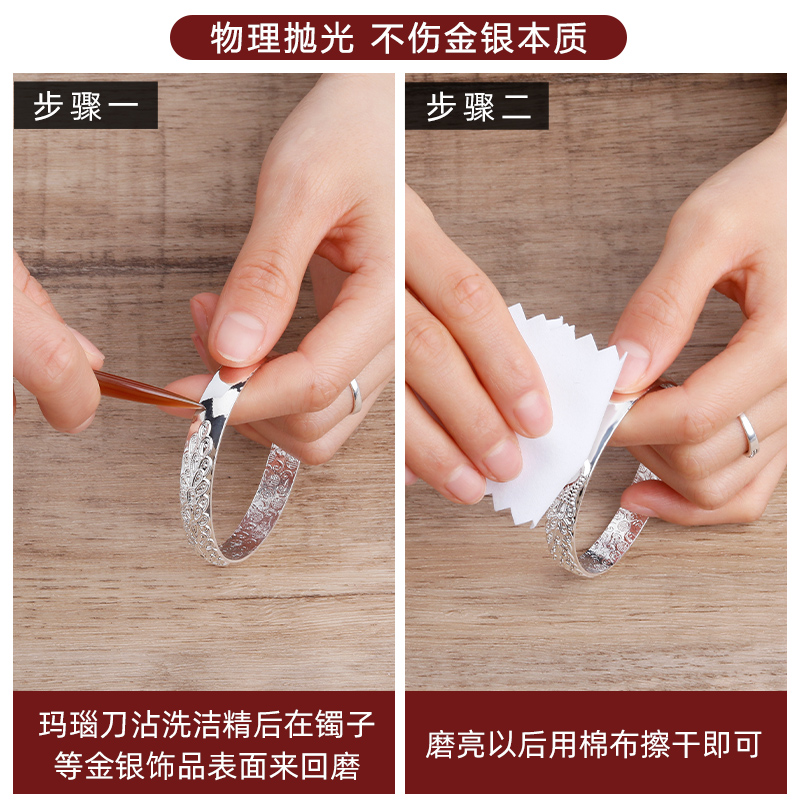 物理抛光 不伤金银本质

步骤一

玛瑙刀沾洗洁精后在镯子等金银饰品表面来回磨

步骤二

磨亮以后用棉布擦干即可