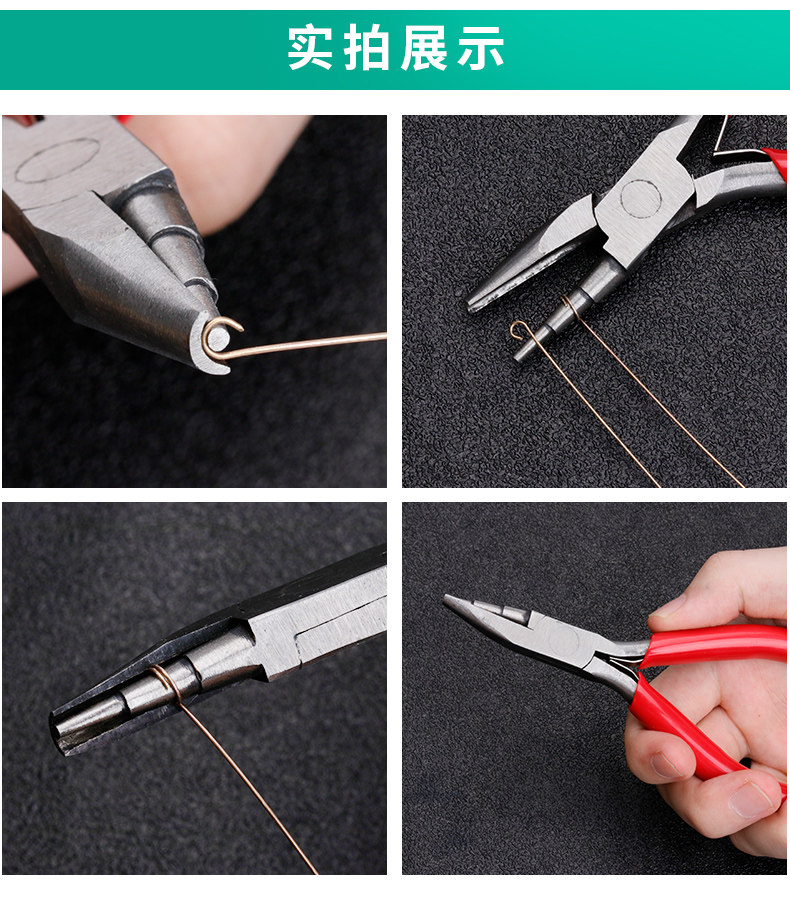 实拍展示