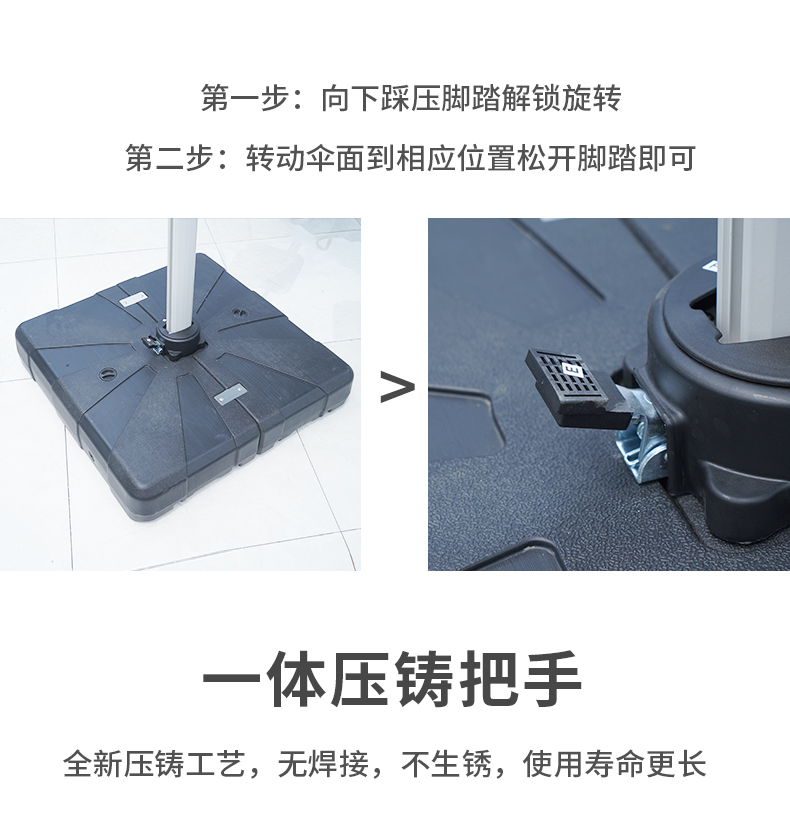 第一步：向下踩压脚踏解锁旋转

第二步：转动伞面到相应位置松开脚踏即可

>

一体压铸把手

全新压铸工艺，无焊接，不生锈，使用寿命更长