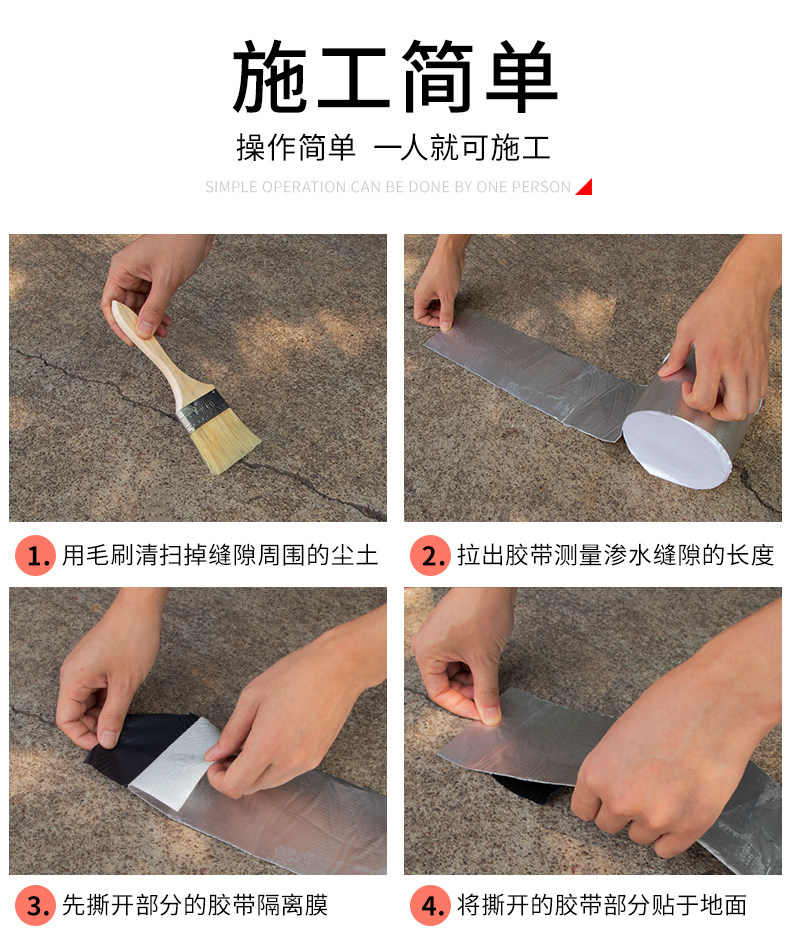 施工简单

操作简单 一人就可施工

SIMPLE OPERATION CAN BE DONE BY ONE PERSON

1. 用毛刷清扫掉缝隙周围的尘土

2. 拉出胶带测量渗水缝隙的长度

3. 先撕开部分的胶带隔离膜

4. 将撕开的胶带部分贴于地面