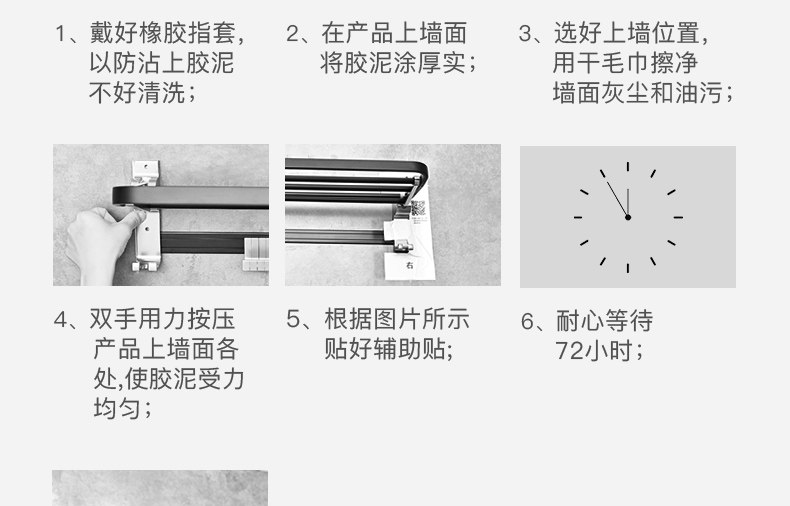 1、戴好橡胶指套，以防沾上胶泥不好清洗；

2、在产品上墙面将胶泥涂厚实；

3、选好上墙位置，用干毛巾擦净墙面灰尘和油污；

右

4、双手用力按压产品上墙面各处,使胶泥受力均匀；

5、根据图片所示贴好辅助贴;

6、耐心等待72小时；