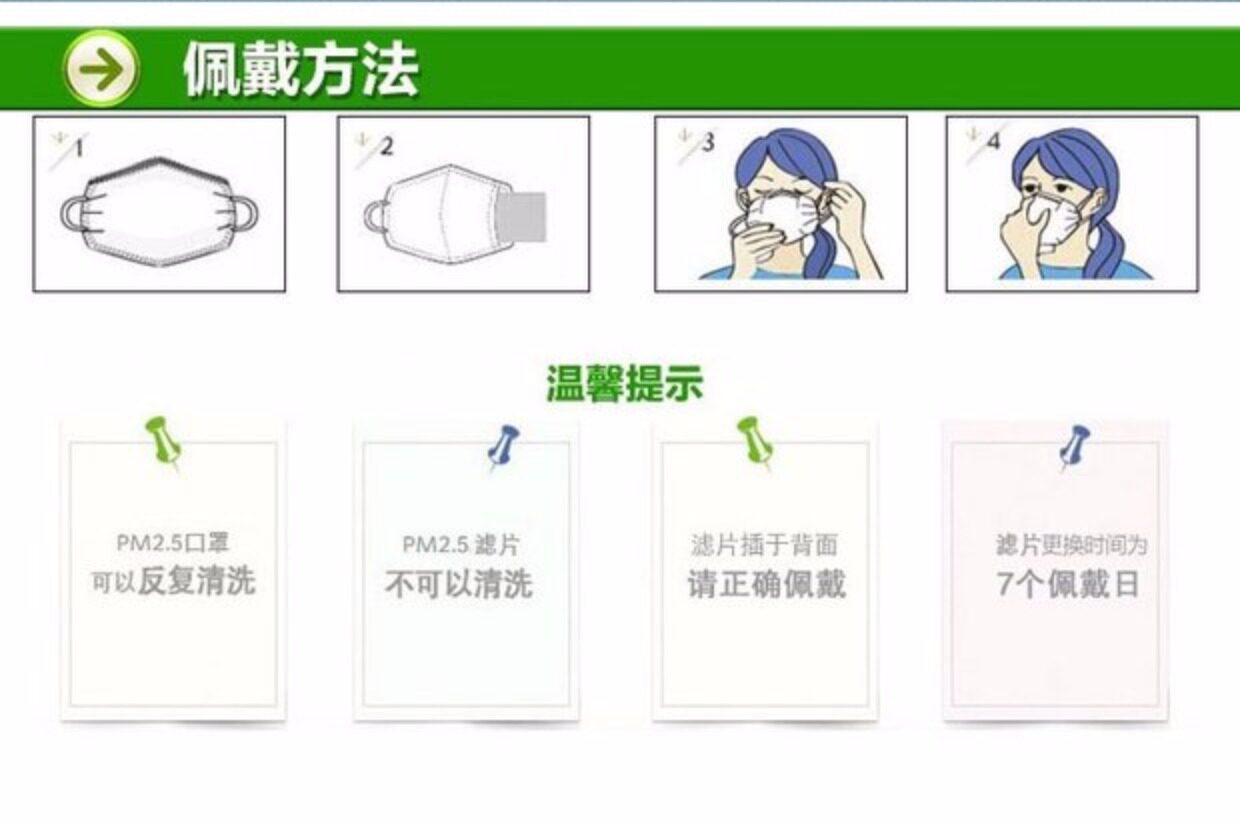 佩戴方法

1

2

3

4

温馨提示

PM2.5口罩
可以反复清洗

PM2.5 滤片
不可以清洗

滤片插于背面
请正确佩戴

滤片更换时间为
7个佩戴日