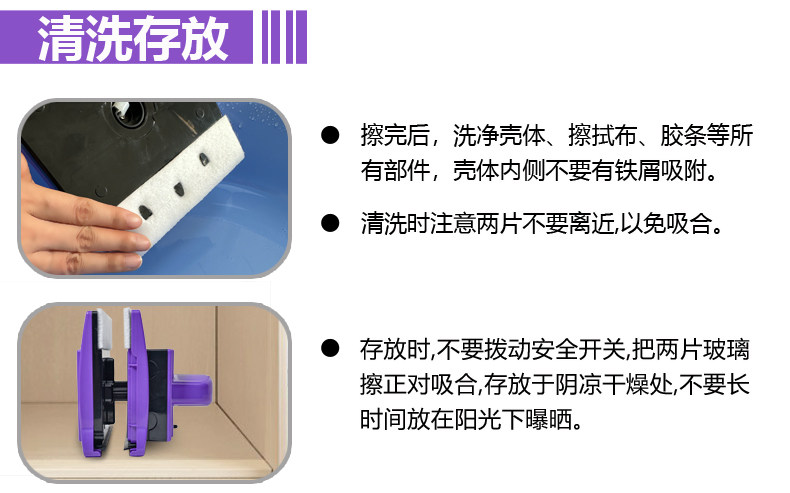 清洗存放

● 擦完后，洗净壳体、擦拭布、胶条等所有部件，壳体内侧不要有铁屑吸附。

● 清洗时注意两片不要离近,以免吸合。

● 存放时,不要拨动安全开关,把两片玻璃擦正对吸合,存放于阴凉干燥处,不要长时间放在阳光下曝晒。