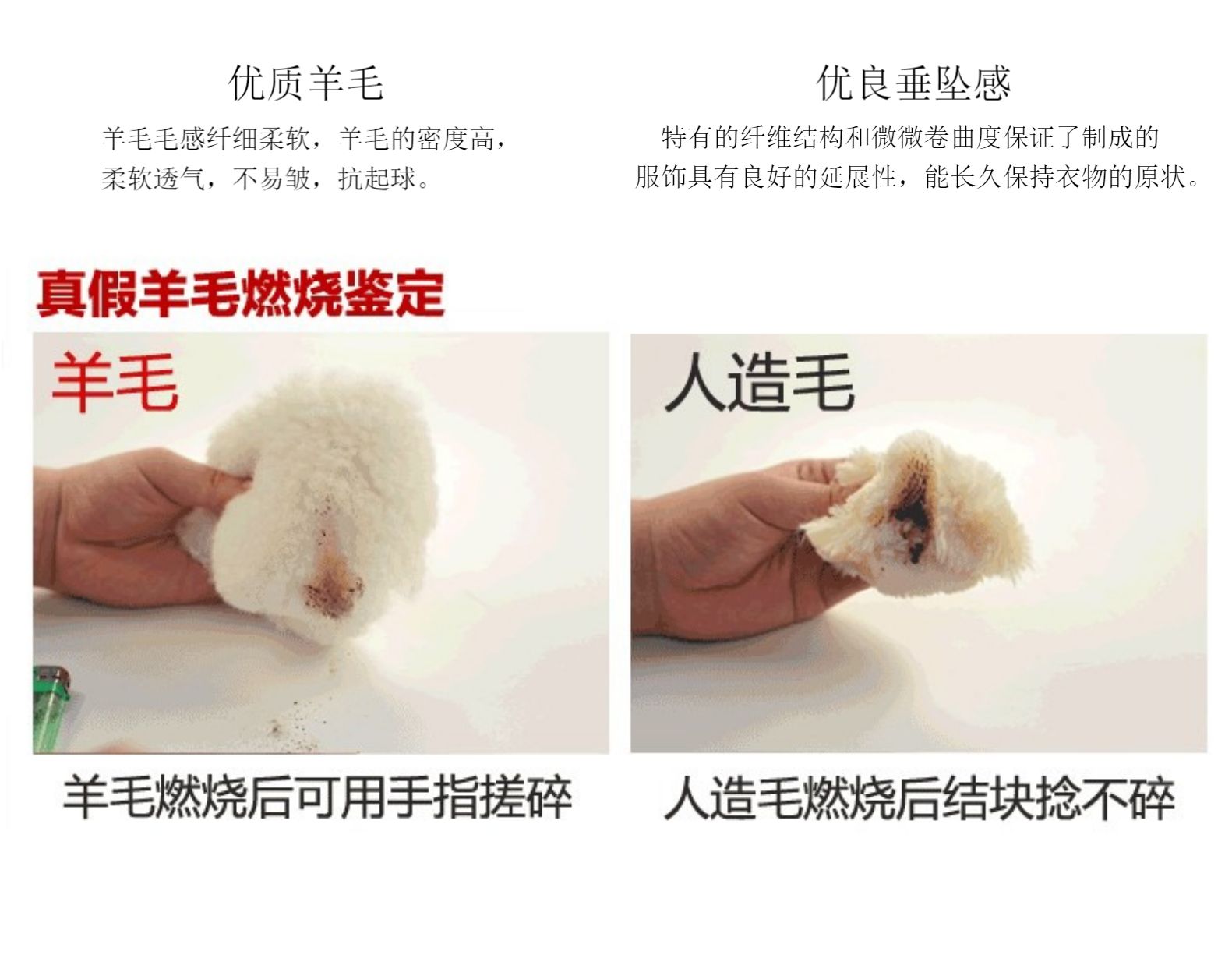 优质羊毛

羊毛毛感纤细柔软，羊毛的密度高，柔软透气，不易皱，抗起球。

优良垂坠感

特有的纤维结构和微微卷曲度保证了制成的服饰具有良好的延展性，能长久保持衣物的原状。

真假羊毛燃烧鉴定

羊毛

羊毛燃烧后可用手指搓碎

人造毛

人造毛燃烧后结块捻不碎