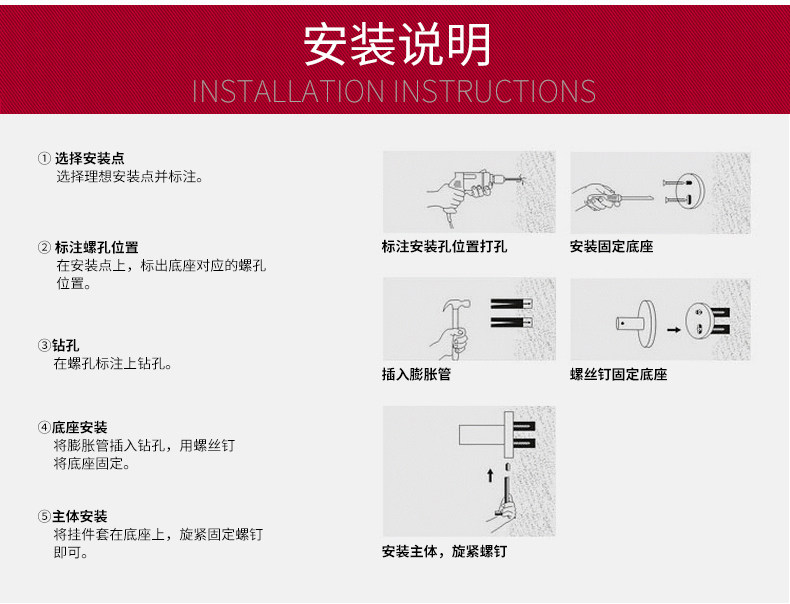 安装说明
INSTALLATION INSTRUCTIONS

① 选择安装点
选择理想安装点并标注。

② 标注螺孔位置
在安装点上，标出底座对应的螺孔位置。

③钻孔
在螺孔标注上钻孔。

④底座安装
将膨胀管插入钻孔，用螺丝钉将底座固定。

⑤主体安装
将挂件套在底座上，旋紧固定螺钉即可。

标注安装孔位置打孔

安装固定底座

插入膨胀管

螺丝钉固定底座

安装主体，旋紧螺钉