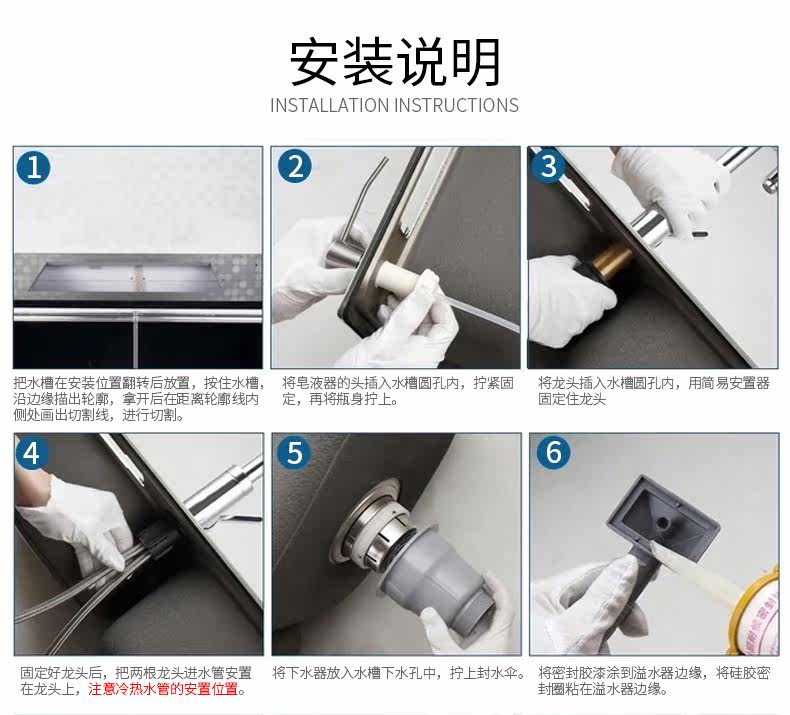 安装说明

INSTALLATION INSTRUCTIONS

1

把水槽在安装位置翻转后放置，按住水槽，沿边缘描出轮廓，拿开后在距离轮廓线内侧处画出切割线，进行切割。

2

将皂液器的头插入水槽圆孔内，拧紧固定，再将瓶身拧上。

3

将龙头插入水槽圆孔内，用简易安置器固定住龙头

4

固定好龙头后，把两根龙头进水管安置在龙头上，注意冷热水管的安置位置。

5

将下水器放入水槽下水孔中，拧上封水伞。

6

将密封胶漆涂到溢水器边缘，将硅胶密封圈粘在溢水器边缘。