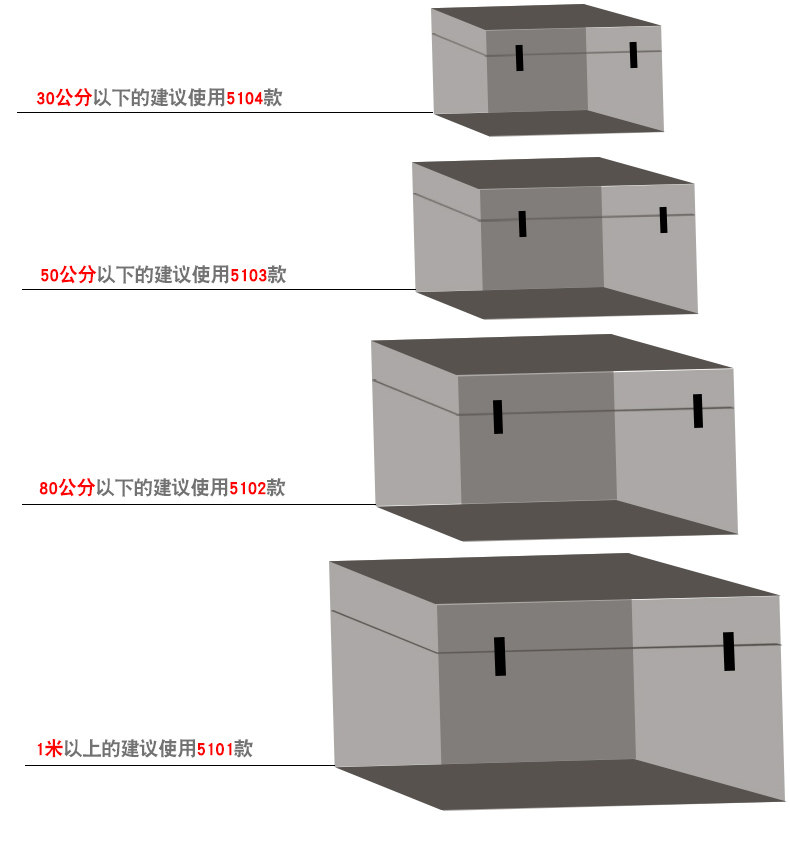 30公分以下的建议使用5104款

50公分以下的建议使用5103款

80公分以下的建议使用5102款

1米以上的建议使用5101款