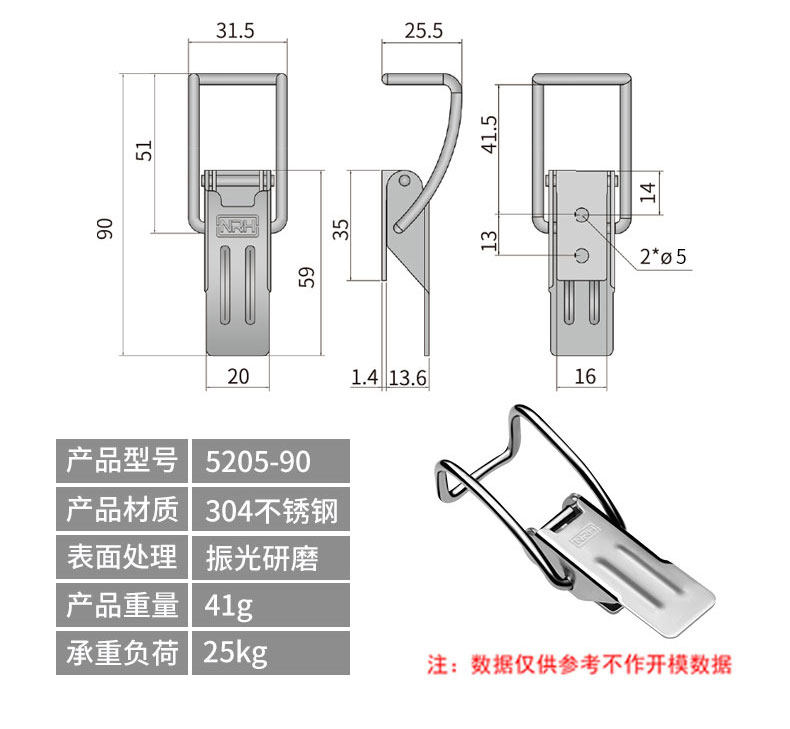 31.5

51

90

NRH

59

20

25.5

35

1.4

13.6

41.5

14

13

2*ø5

16

| 产品型号 | 5205-90 |
|---|---|
| 产品材质 | 304不锈钢 |
| 表面处理 | 振光研磨 |
| 产品重量 | 41g |
| 承重负荷 | 25kg |

NRH

注：数据仅供参考不作开模数据