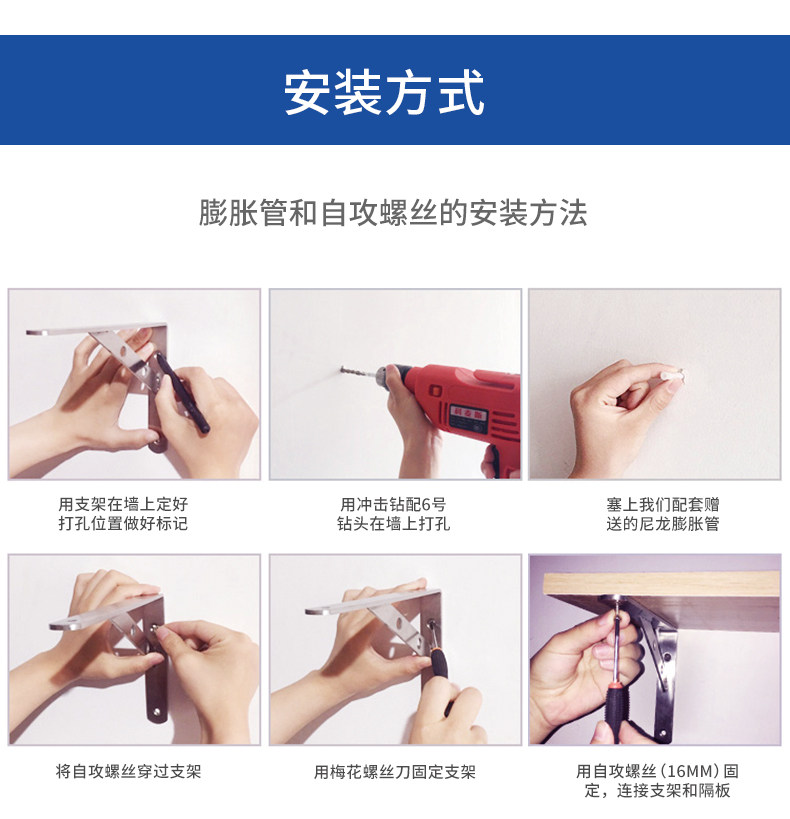 安装方式

膨胀管和自攻螺丝的安装方法

用支架在墙上定好打孔位置做好标记

用冲击钻配6号钻头在墙上打孔

塞上我们配套赠送的尼龙膨胀管

将自攻螺丝穿过支架

用梅花螺丝刀固定支架

用自攻螺丝（16MM）固定，连接支架和隔板