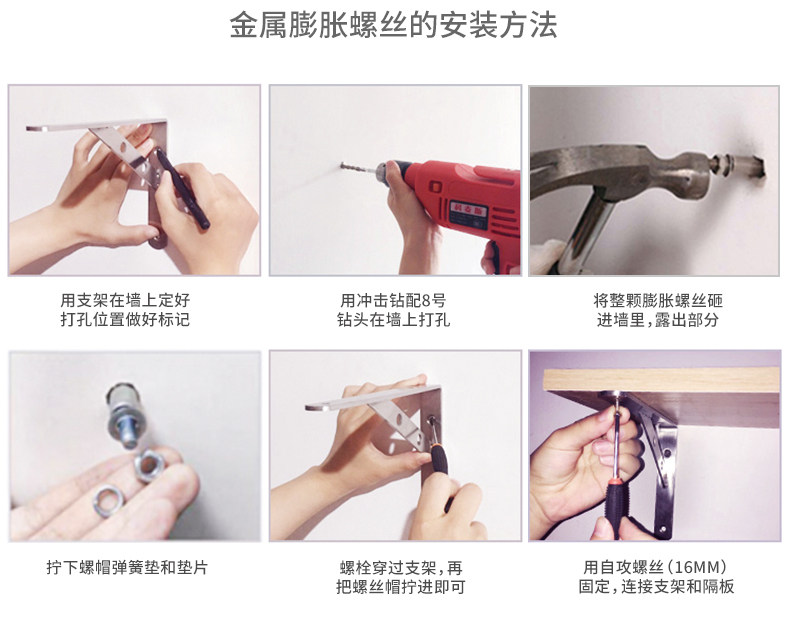 金属膨胀螺丝的安装方法

用支架在墙上定好打孔位置做好标记

用冲击钻配8号钻头在墙上打孔

将整颗膨胀螺丝砸进墙里，露出部分

拧下螺帽弹簧垫和垫片

螺栓穿过支架，再把螺丝帽拧进即可

用自攻螺丝（16MM）固定，连接支架和隔板