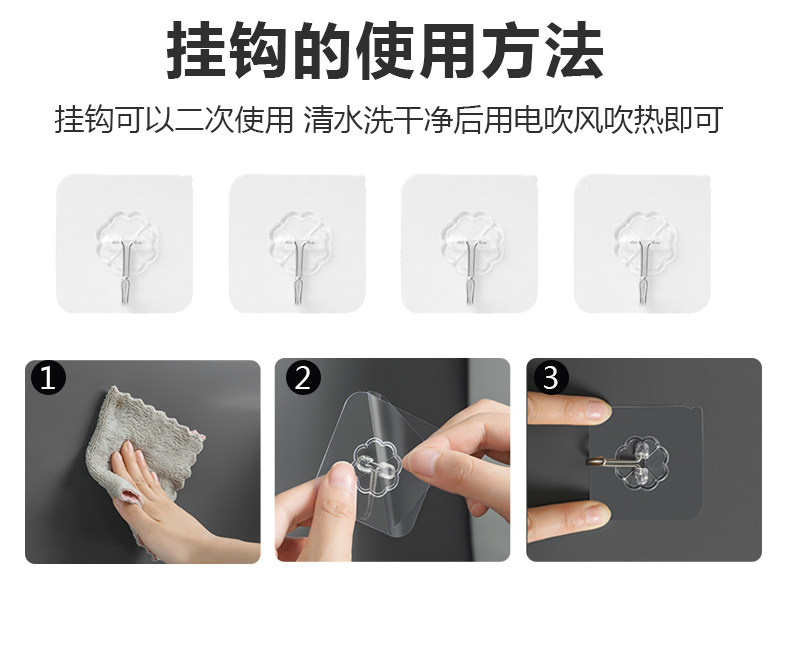 挂钩的使用方法

挂钩可以二次使用 清水洗干净后用电吹风吹热即可

1

2

3