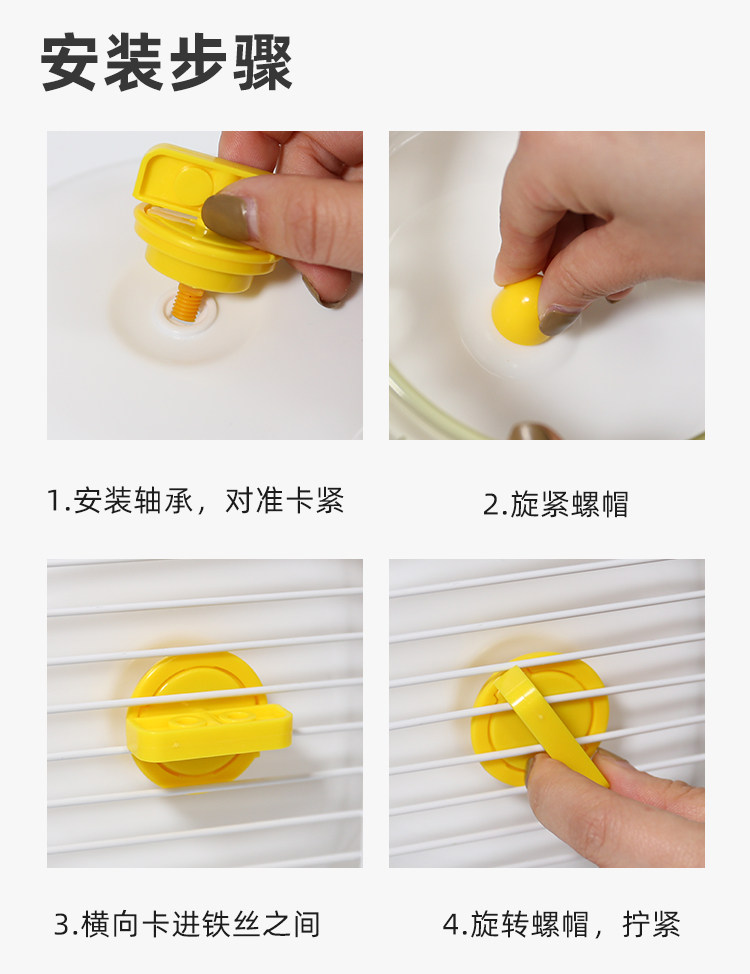 安装步骤

1.安装轴承，对准卡紧

2.旋紧螺帽

3.横向卡进铁丝之间

4.旋转螺帽，拧紧