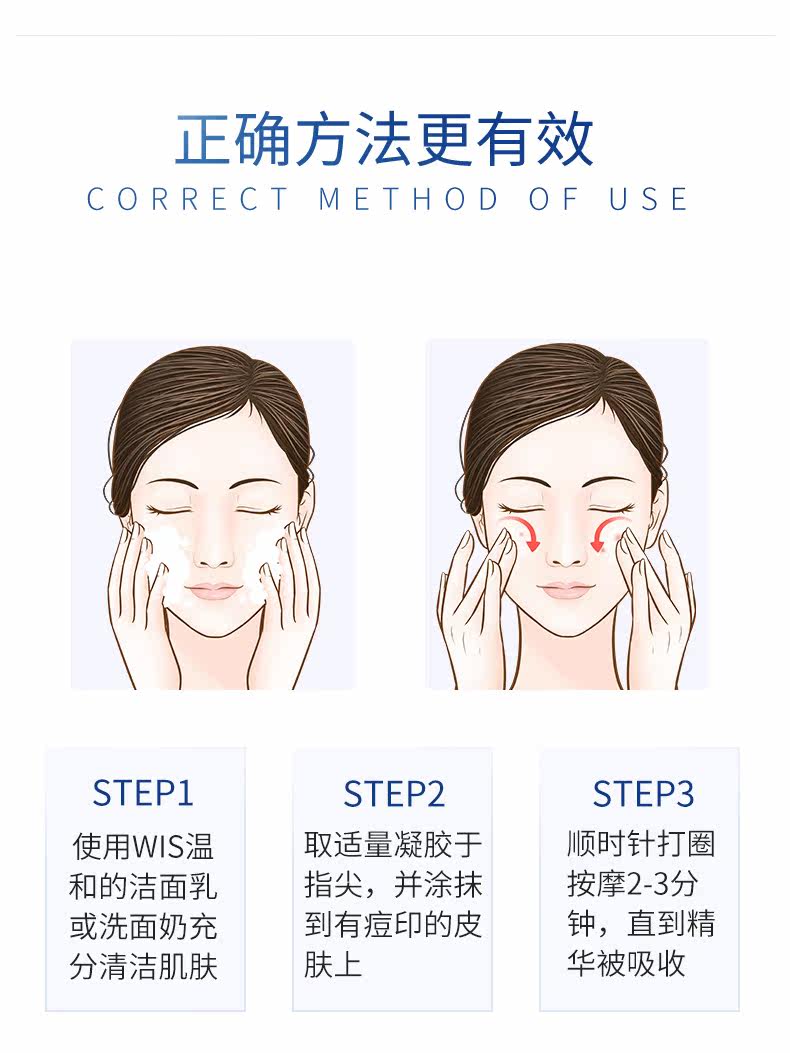 正确方法更有效
CORRECT METHOD OF USE

STEP1
使用WIS温和的洁面乳或洗面奶充分清洁肌肤

STEP2
取适量凝胶于指尖，并涂抹到有痘印的皮肤上

STEP3
顺时针打圈按摩2-3分钟，直到精华被吸收