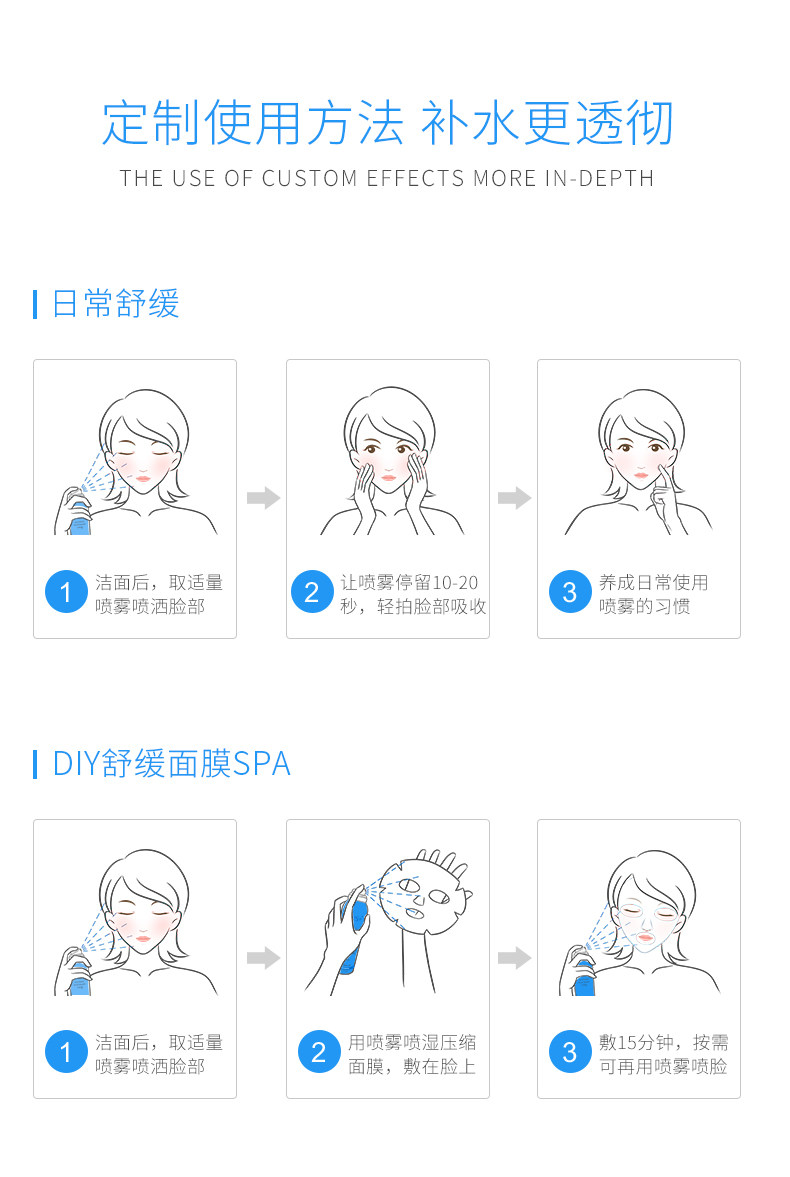 定制使用方法 补水更透彻
THE USE OF CUSTOM EFFECTS MORE IN-DEPTH

日常舒缓

1 洁面后，取适量喷雾喷洒脸部

2 让喷雾停留10-20秒，轻拍脸部吸收

3 养成日常使用喷雾的习惯

DIY舒缓面膜SPA

1 洁面后，取适量喷雾喷洒脸部

2 用喷雾喷湿压缩面膜，敷在脸上

3 敷15分钟，按需可再用喷雾喷脸