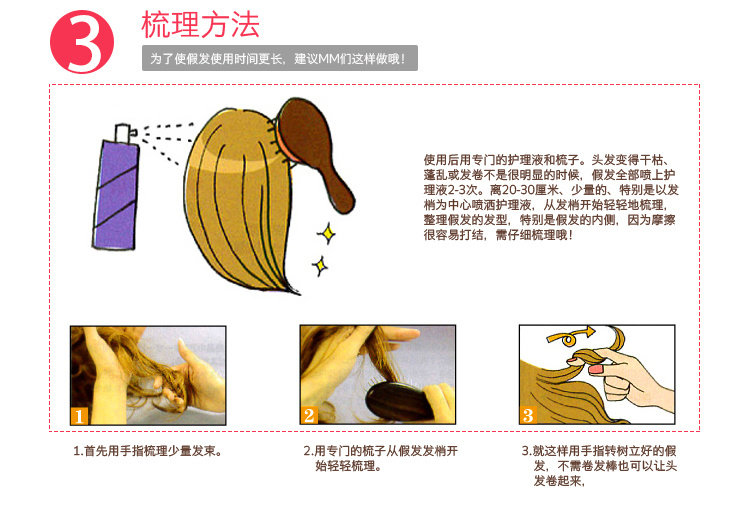 3 梳理方法

为了使假发使用时间更长，建议MM们这样做哦！

使用后用专门的护理液和梳子。头发变得干枯、蓬乱或发卷不是很明显的时候，假发全部喷上护理液2-3次。离20-30厘米、少量的、特别是以发梢为中心喷洒护理液，从发梢开始轻轻地梳理，整理假发的发型，特别是假发的内侧，因为摩擦很容易打结，需仔细梳理哦！

1

2

3

1.首先用手指梳理少量发束。

2.用专门的梳子从假发发梢开始轻轻梳理。

3.就这样用手指转树立好的假发，不需卷发棒也可以让头发卷起来，