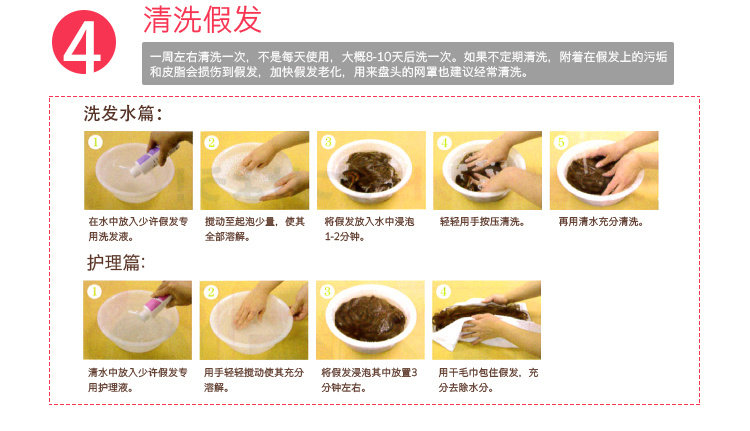 4

清洗假发

一周左右清洗一次，不是每天使用，大概8-10天后洗一次。如果不定期清洗，附着在假发上的污垢和皮脂会损伤到假发，加快假发老化，用来盘头的网罩也建议经常清洗。

洗发水篇：

1
在水中放入少许假发专用洗发液。

2
搅动至起泡少量，使其全部溶解。

3
将假发放入水中浸泡1-2分钟。

4
轻轻用手按压清洗。

5
再用清水充分清洗。

护理篇：

1
清水中放入少许假发专用护理液。

2
用手轻轻搅动使其充分溶解。

3
将假发浸泡其中放置3分钟左右。

4
用干毛巾包住假发，充分去除水分。