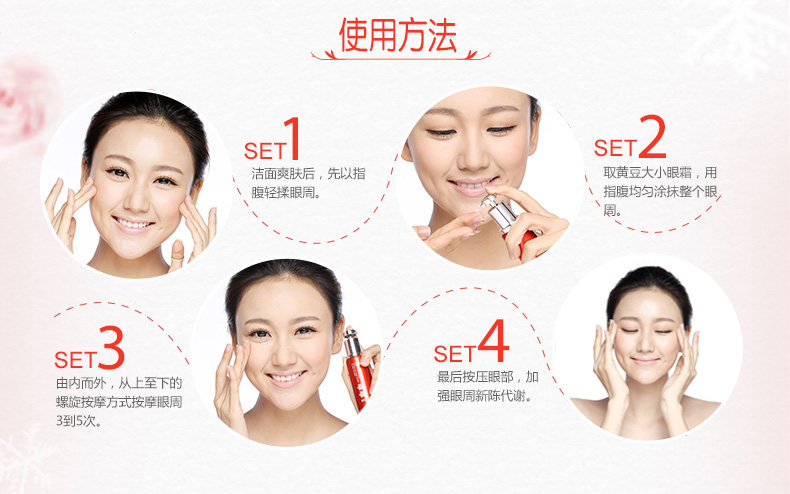 使用方法

SET1
洁面爽肤后，先以指腹轻揉眼周。

SET2
取黄豆大小眼霜，用指腹均匀涂抹整个眼周。

SET3
由内而外，从上至下的螺旋按摩方式按摩眼周3到5次。

SET4
最后按压眼部，加强眼周新陈代谢。