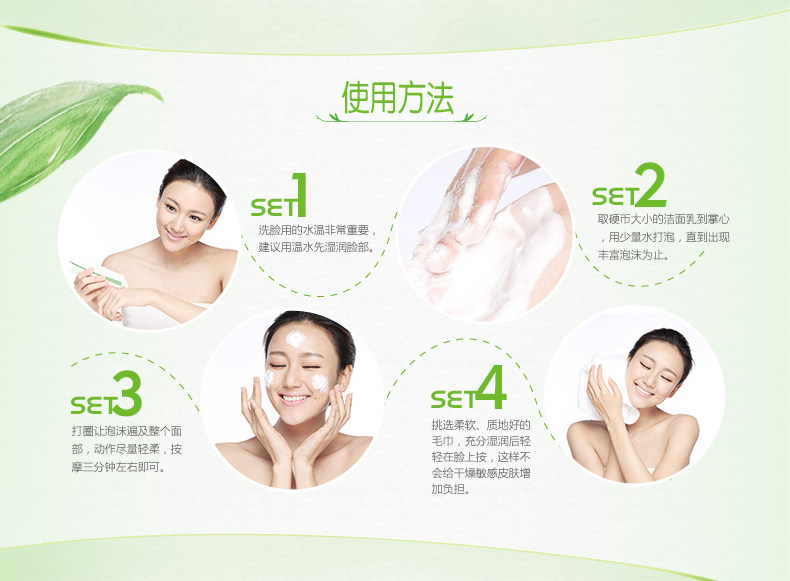 使用方法

SET1
洗脸用的水温非常重要，建议用温水先湿润脸部。

SET2
取硬币大小的洁面乳到掌心，用少量水打泡，直到出现丰富泡沫为止。

SET3
打圈让泡沫遍及整个面部，动作尽量轻柔，按摩三分钟左右即可。

SET4
挑选柔软、质地好的毛巾，充分湿润后轻轻在脸上按，这样不会给干燥敏感皮肤增加负担。