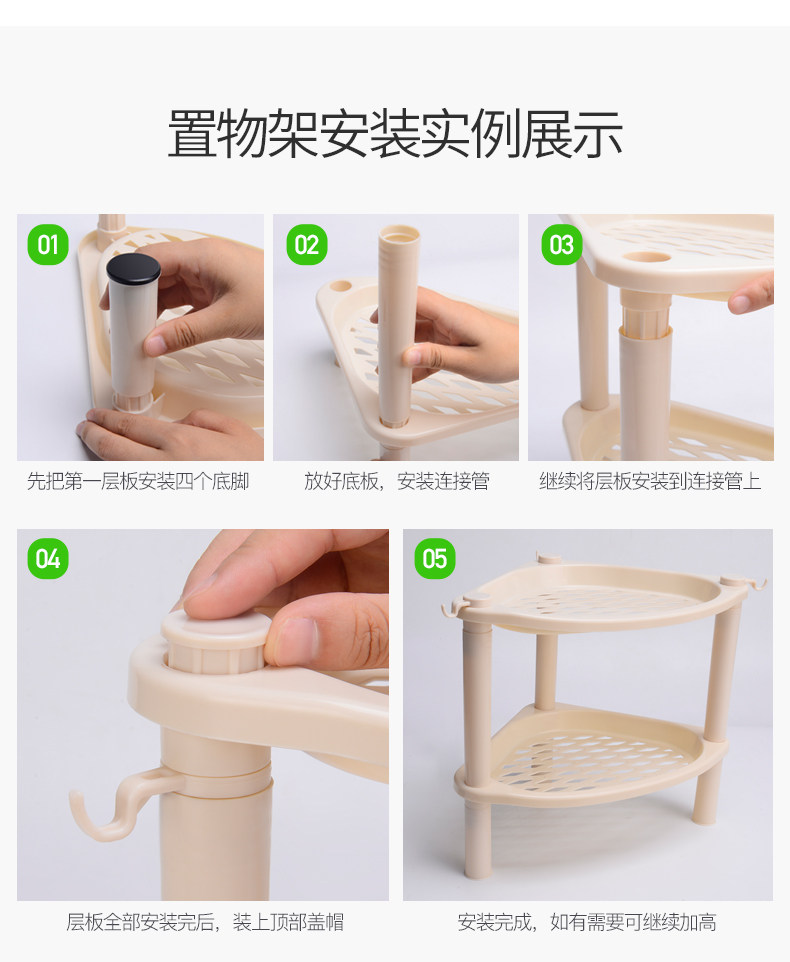 置物架安装实例展示

01

先把第一层板安装四个底脚

02

放好底板，安装连接管

03

继续将层板安装到连接管上

04

层板全部安装完后，装上顶部盖帽

05

安装完成，如有需要可继续加高