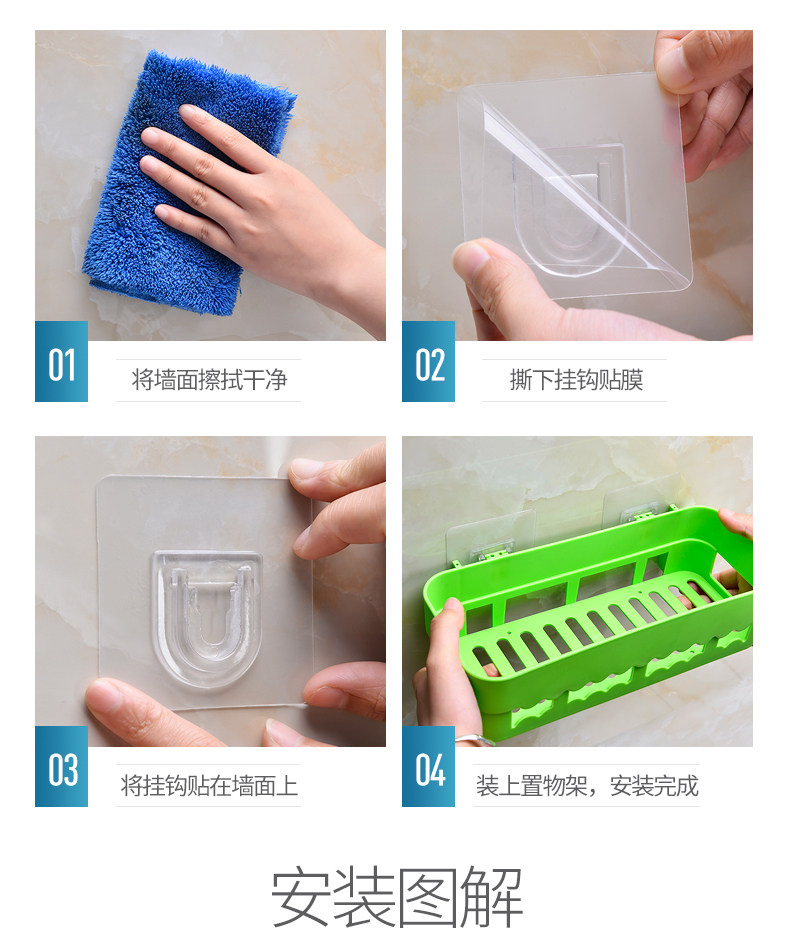 01
将墙面擦拭干净

02
撕下挂钩贴膜

03
将挂钩贴在墙面上

04
装上置物架，安装完成

安装图解