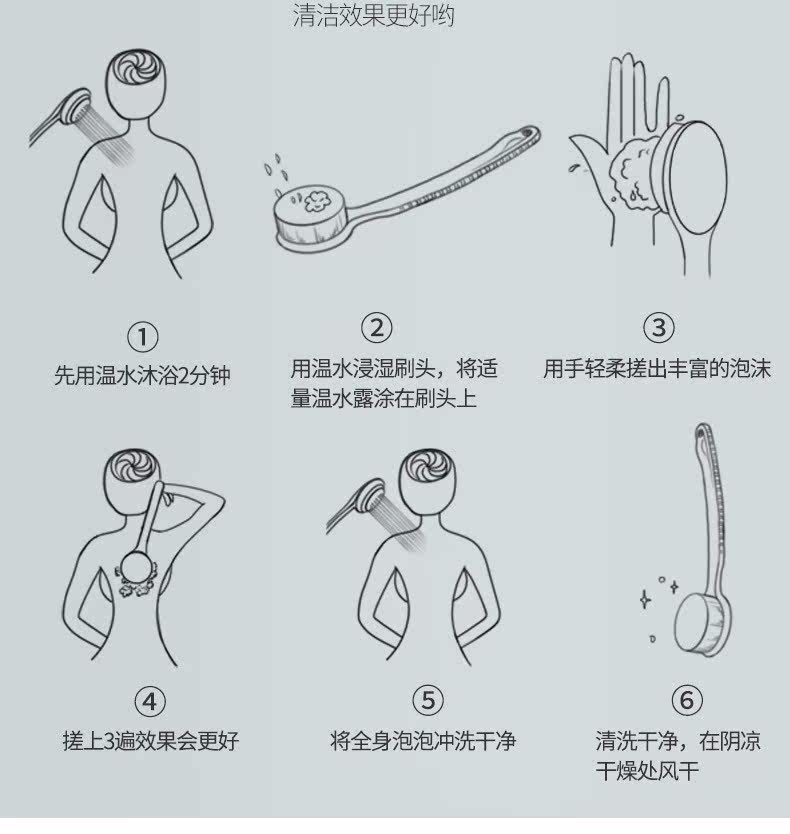 清洁效果更好哟

①
先用温水沐浴2分钟

②
用温水浸湿刷头，将适量温水露涂在刷头上

③
用手轻柔搓出丰富的泡沫

④
搓上3遍效果会更好

⑤
将全身泡泡冲洗干净

⑥
清洗干净，在阴凉干燥处风干