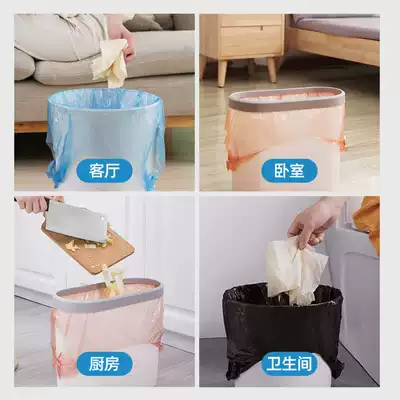 客厅

卧室

厨房

卫生间