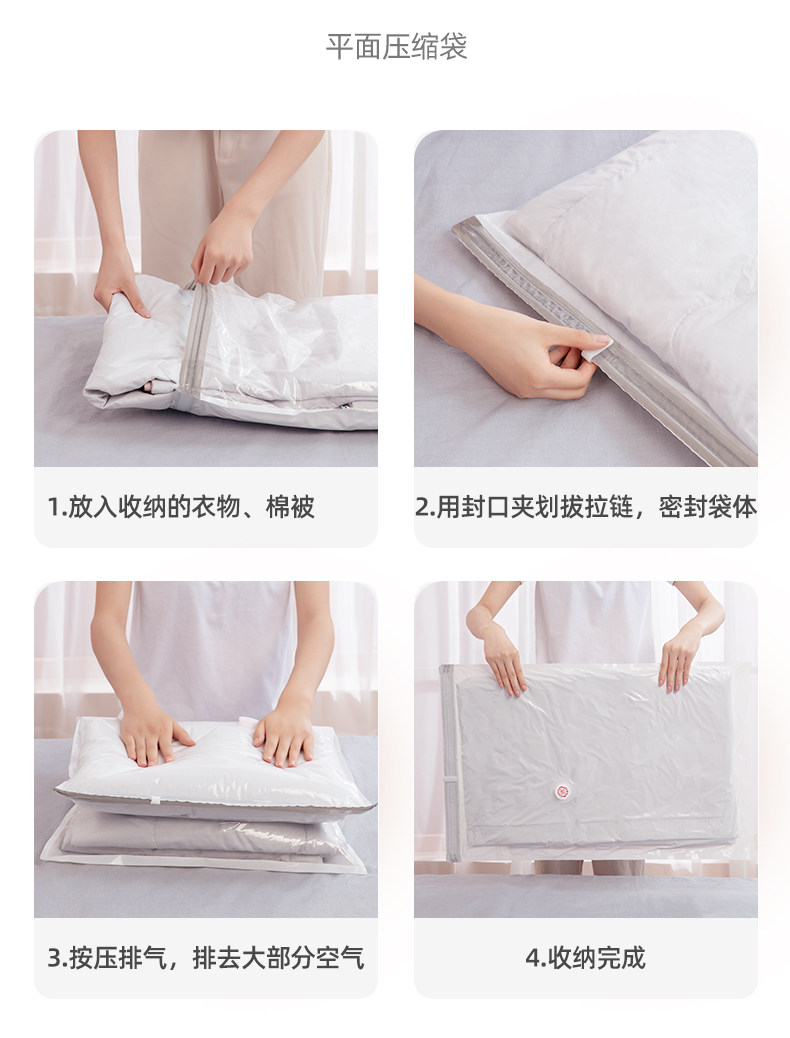 平面压缩袋

1.放入收纳的衣物、棉被

2.用封口夹划拔拉链，密封袋体

3.按压排气，排去大部分空气

4.收纳完成