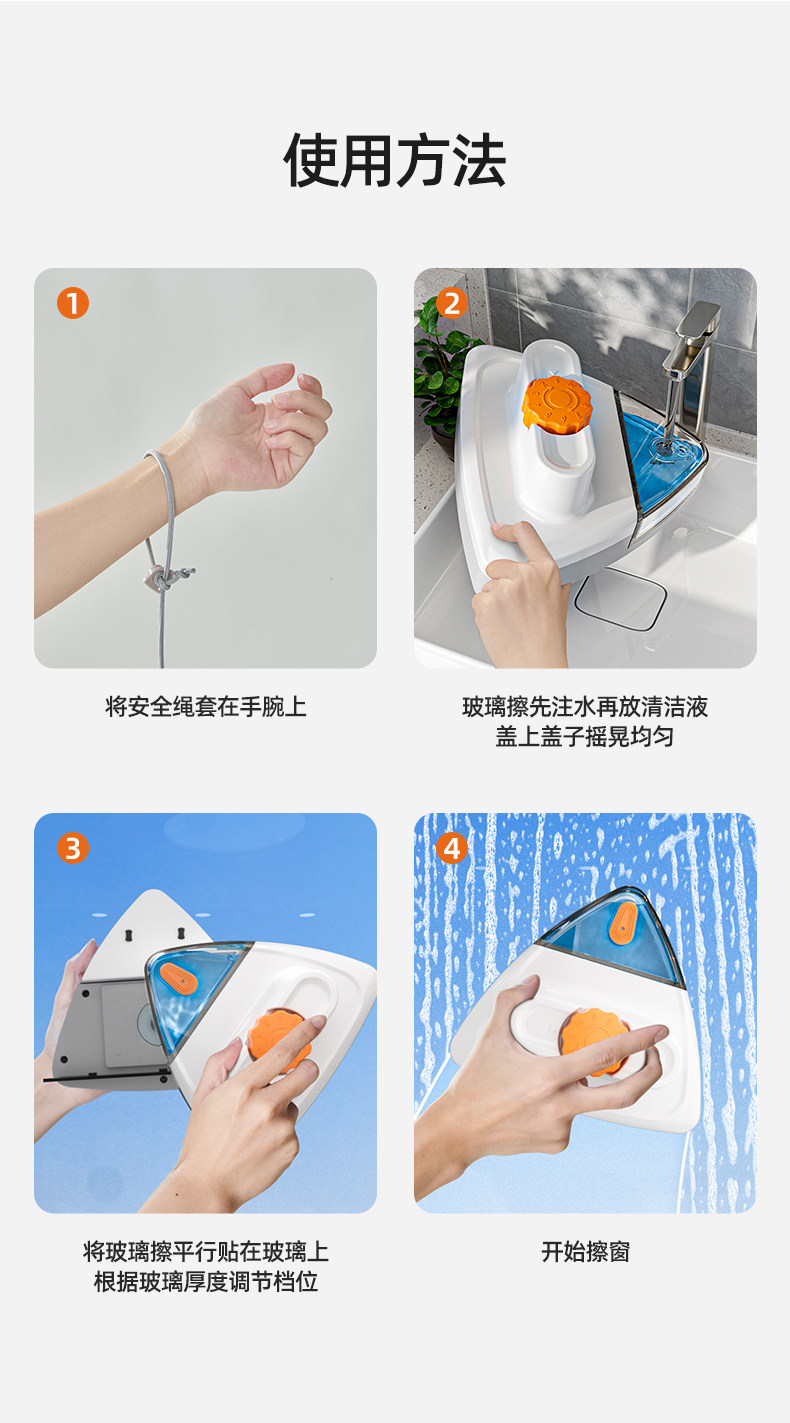 使用方法

1

将安全绳套在手腕上

2

玻璃擦先注水再放清洁液
盖上盖子摇晃均匀

3

将玻璃擦平行贴在玻璃上
根据玻璃厚度调节档位

4

开始擦窗