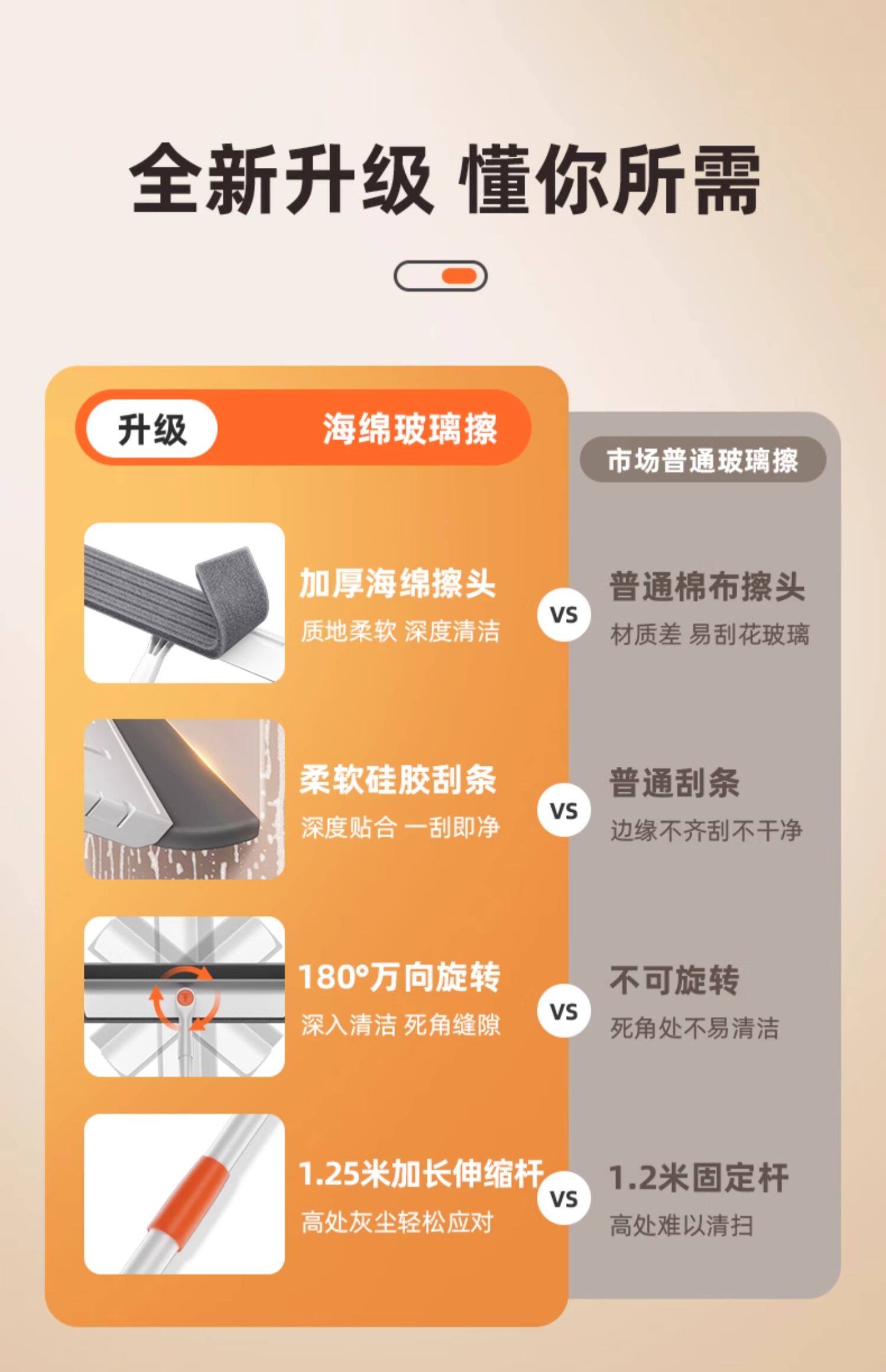 全新升级 懂你所需

升级 海绵玻璃擦

市场普通玻璃擦

加厚海绵擦头
质地柔软 深度清洁

VS

普通棉布擦头
材质差 易刮花玻璃

柔软硅胶刮条
深度贴合 一刮即净

VS

普通刮条
边缘不齐刮不干净

180°万向旋转
深入清洁 死角缝隙

VS

不可旋转
死角处不易清洁

1.25米加长伸缩杆
高处灰尘轻松应对

VS

1.2米固定杆
高处难以清扫