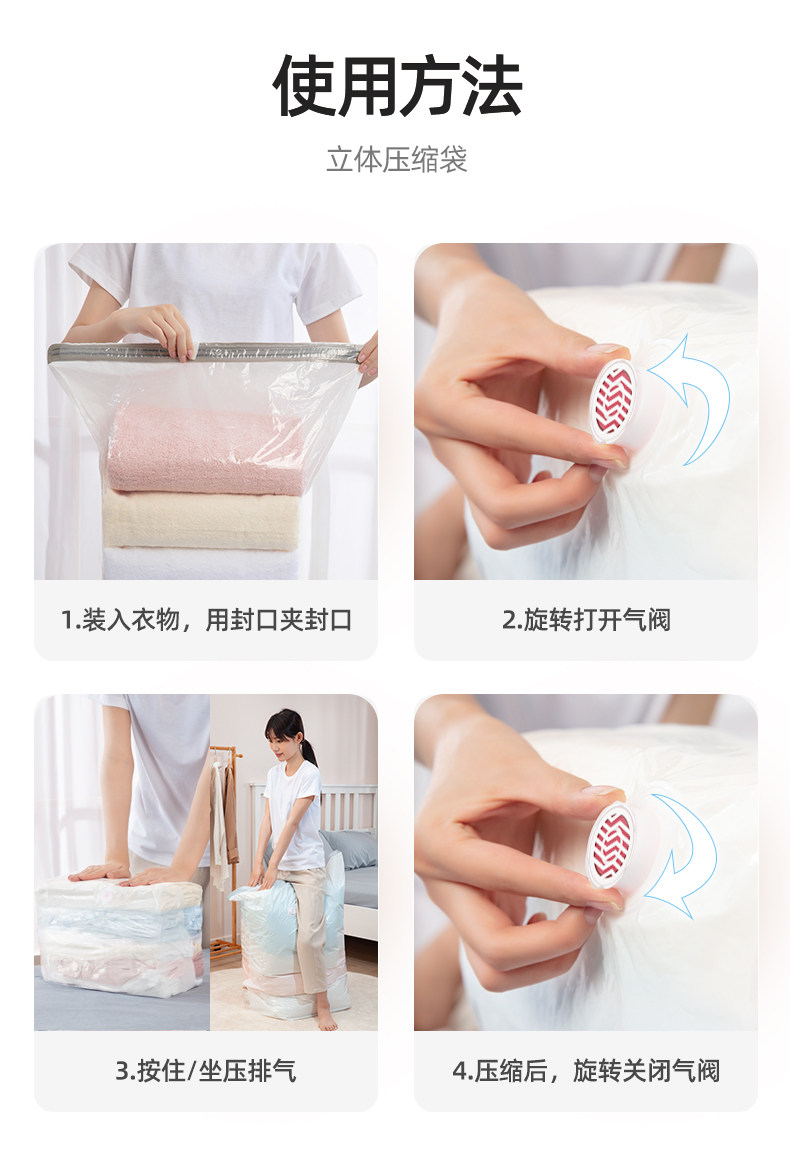 使用方法

立体压缩袋

1.装入衣物，用封口夹封口

2.旋转打开气阀

3.按住/坐压排气

4.压缩后，旋转关闭气阀