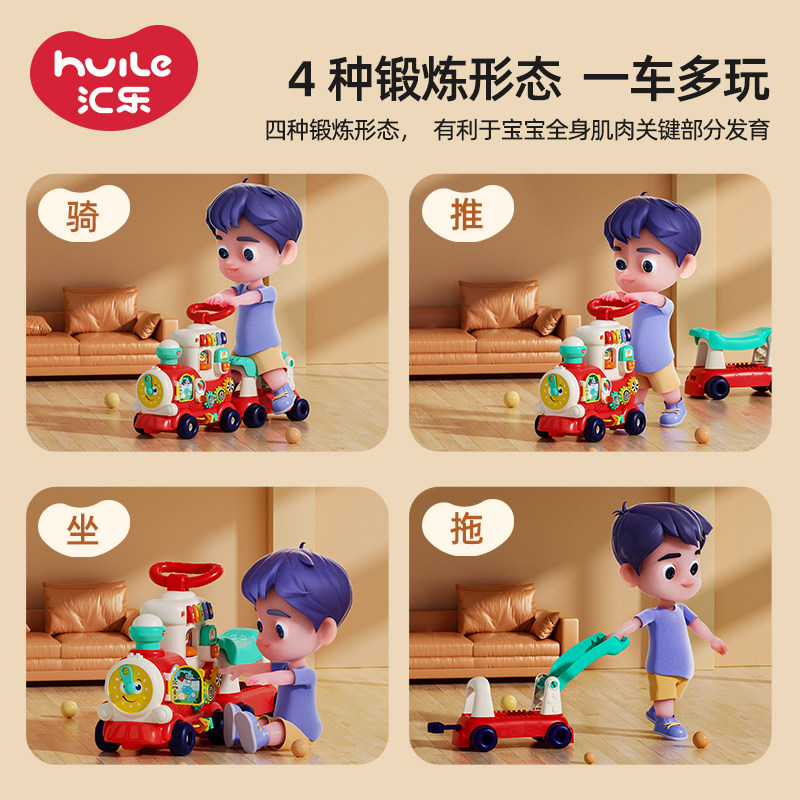 huile
汇乐

4 种锻炼形态 一车多玩

四种锻炼形态， 有利于宝宝全身肌肉关键部分发育

骑

推

坐

拖