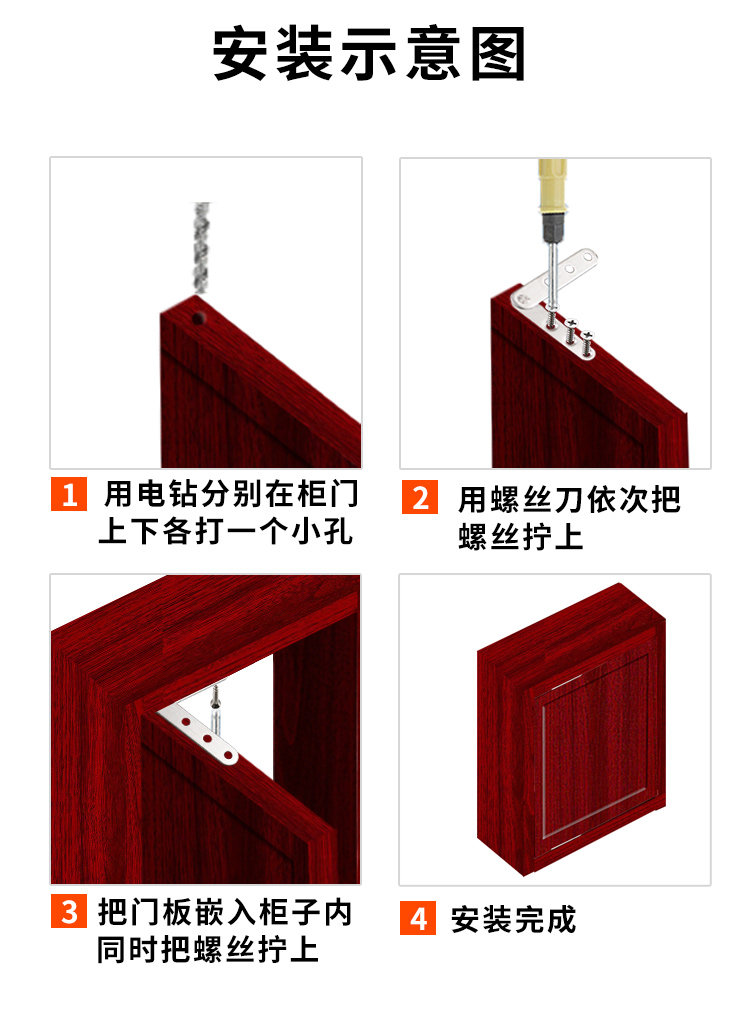 安装示意图

1 用电钻分别在柜门上下各打一个小孔

2 用螺丝刀依次把螺丝拧上

3 把门板嵌入柜子内同时把螺丝拧上

4 安装完成