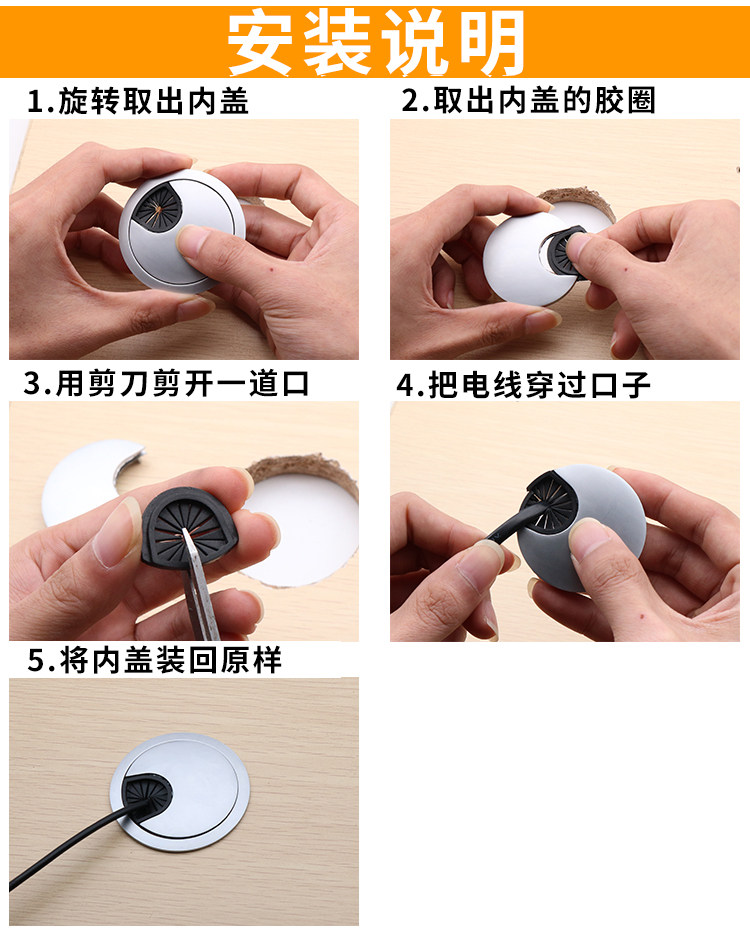 安装说明

1.旋转取出内盖

2.取出内盖的胶圈

3.用剪刀剪开一道口

4.把电线穿过口子

5.将内盖装回原样