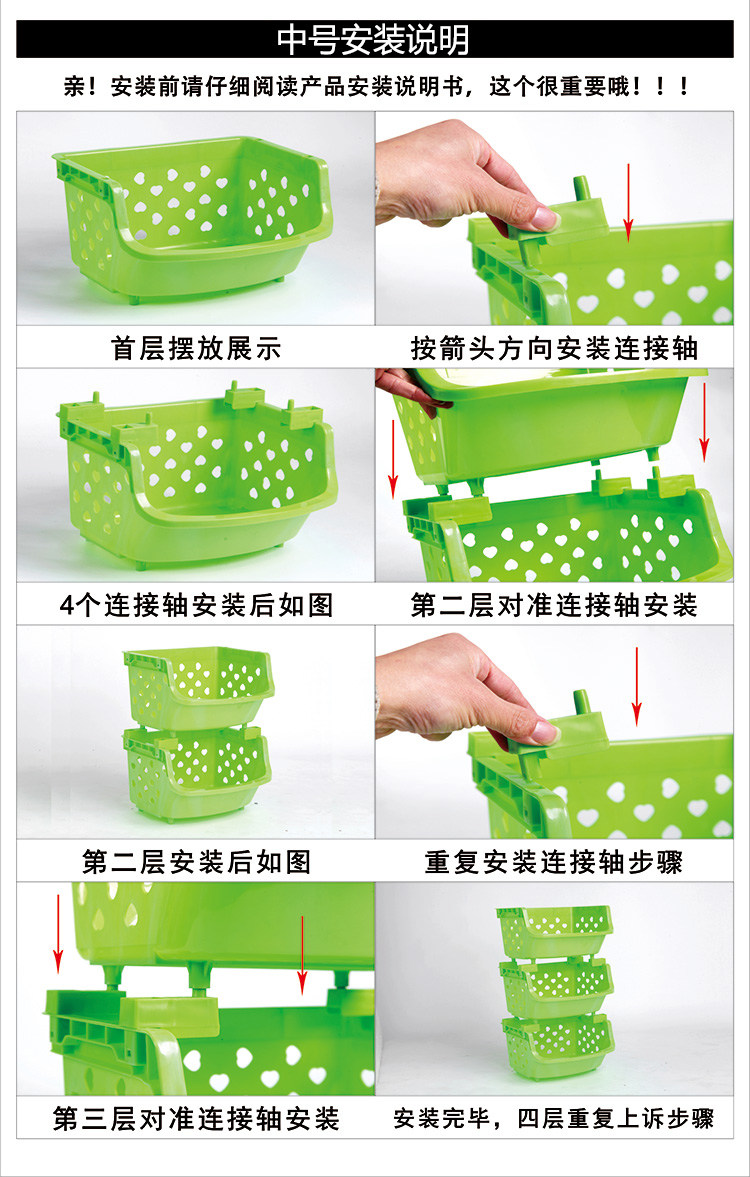 中号安装说明

亲！安装前请仔细阅读产品安装说明书，这个很重要哦！！！

首层摆放展示

按箭头方向安装连接轴

4个连接轴安装后如图

第二层对准连接轴安装

第二层安装后如图

重复安装连接轴步骤

第三层对准连接轴安装

安装完毕，四层重复上诉步骤