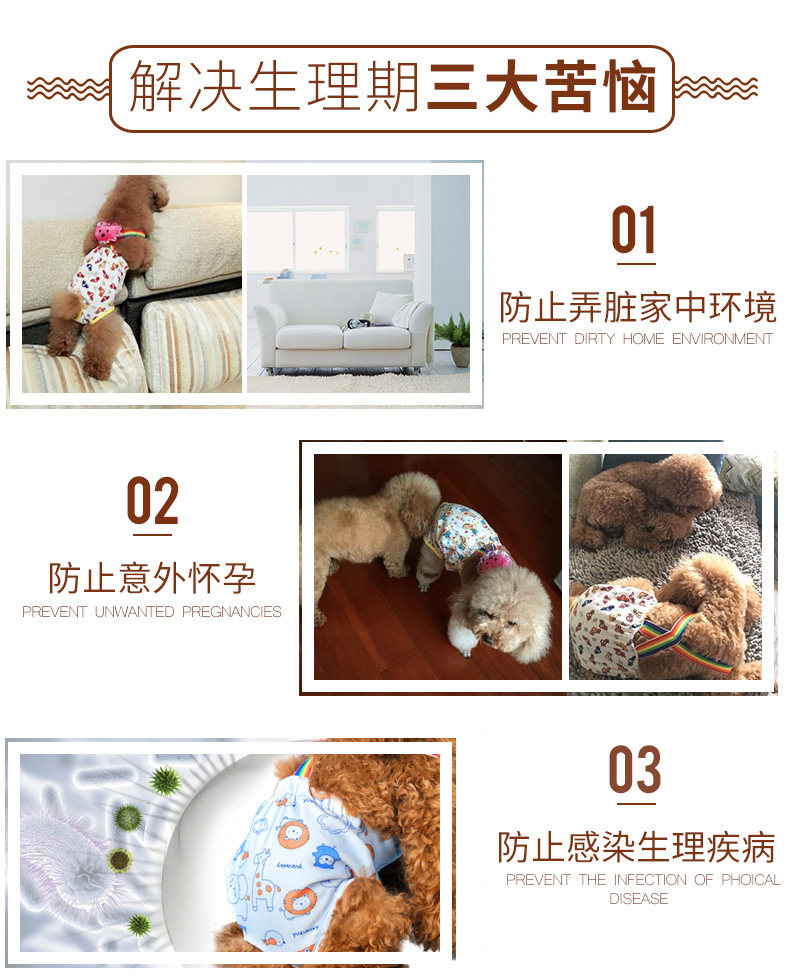 解决生理期三大苦恼

01
防止弄脏家中环境
PREVENT DIRTY HOME ENVIRONMENT

02
防止意外怀孕
PREVENT UNWANTED PREGNANCIES

03
防止感染生理疾病
PREVENT THE INFECTION OF PHOICAL DISEASE