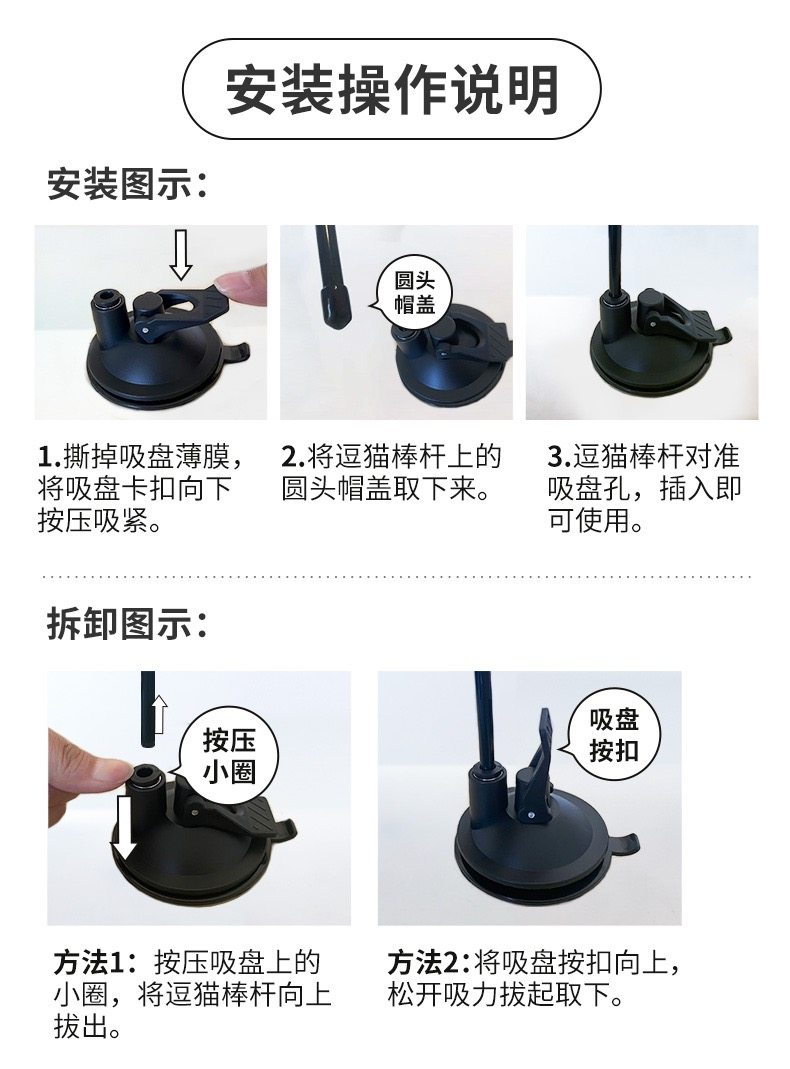 安装操作说明

安装图示：

圆头帽盖

1.撕掉吸盘薄膜，将吸盘卡扣向下按压吸紧。

2.将逗猫棒杆上的圆头帽盖取下来。

3.逗猫棒杆对准吸盘孔，插入即可使用。

拆卸图示：

按压小圈

吸盘按扣

方法1：按压吸盘上的小圈，将逗猫棒杆向上拔出。

方法2：将吸盘按扣向上，松开吸力拔起取下。