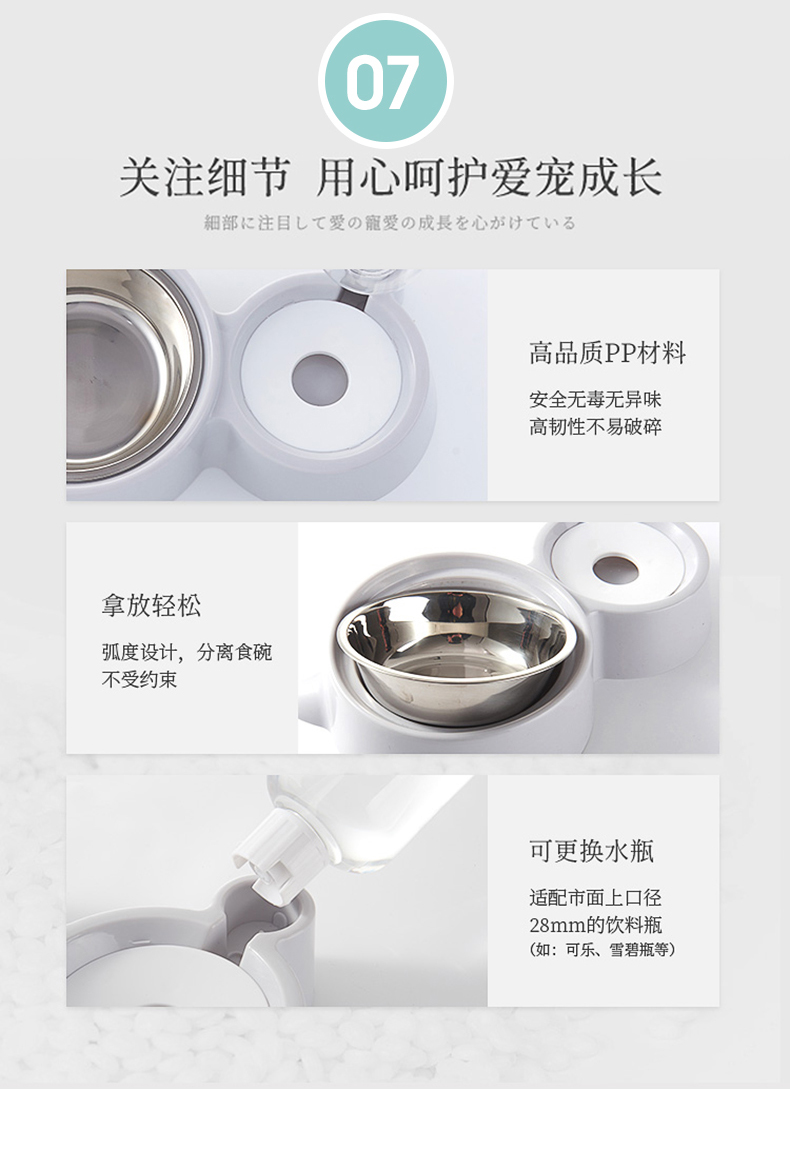 07

关注细节 用心呵护爱宠成长

細部に注目して愛の寵愛の成長を心がけている

高品质PP材料

安全无毒无异味
高韧性不易破碎

拿放轻松

弧度设计，分离食碗
不受约束

可更换水瓶

适配市面上口径
28mm的饮料瓶
（如：可乐、雪碧瓶等）