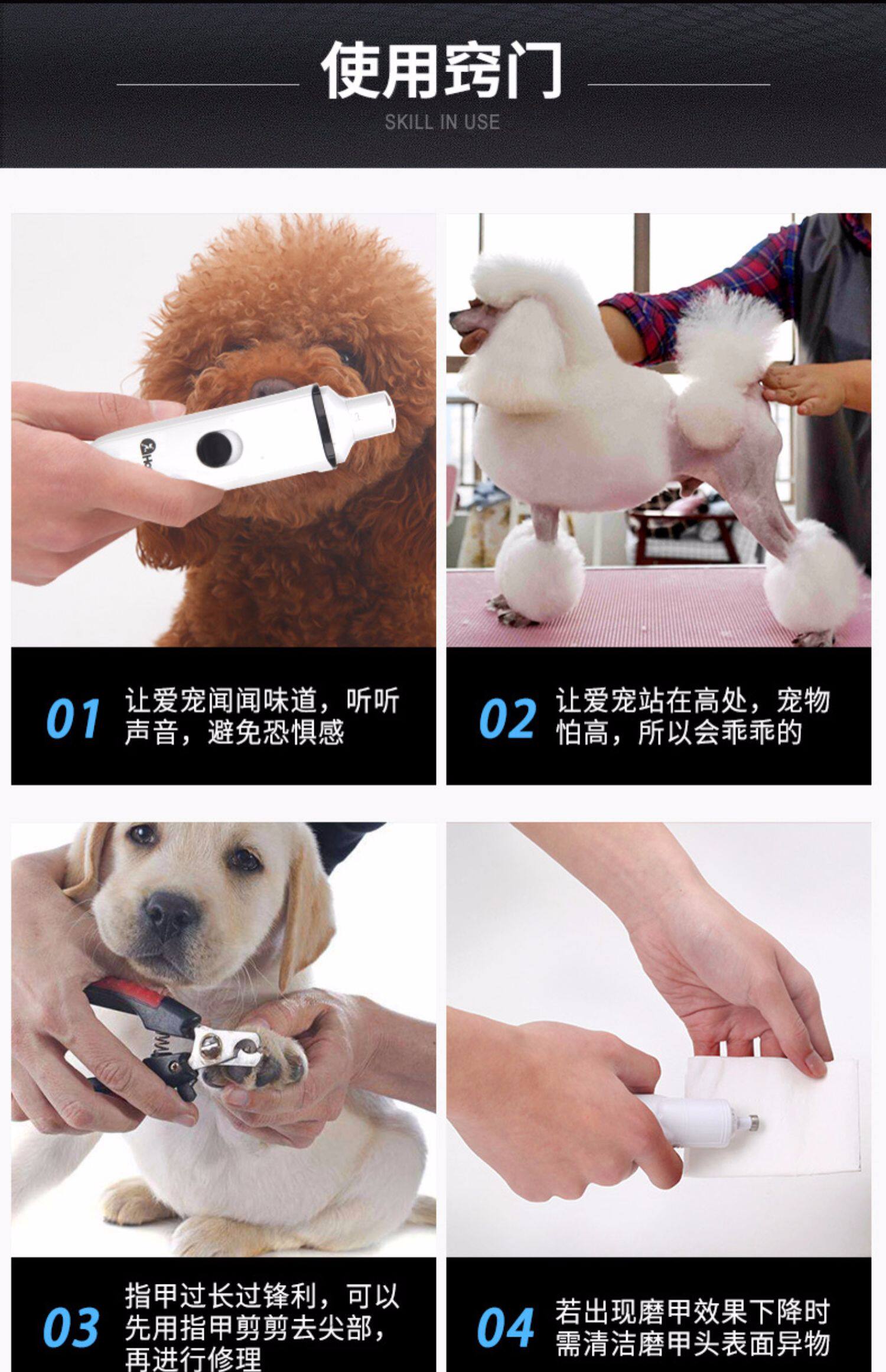 使用窍门

SKILL IN USE

01 让爱宠闻闻味道，听听声音，避免恐惧感

02 让爱宠站在高处，宠物怕高，所以会乖乖的

03 指甲过长过锋利，可以先用指甲剪剪去尖部，再进行修理

04 若出现磨甲效果下降时需清洁磨甲头表面异物