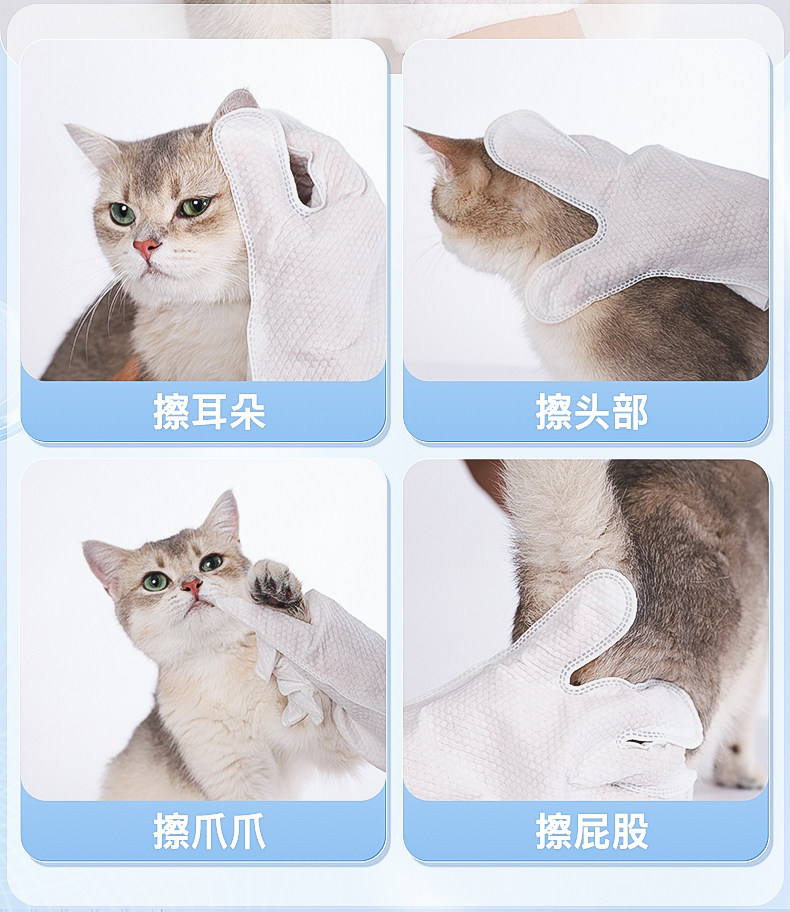 擦耳朵

擦头部

擦爪爪

擦屁股