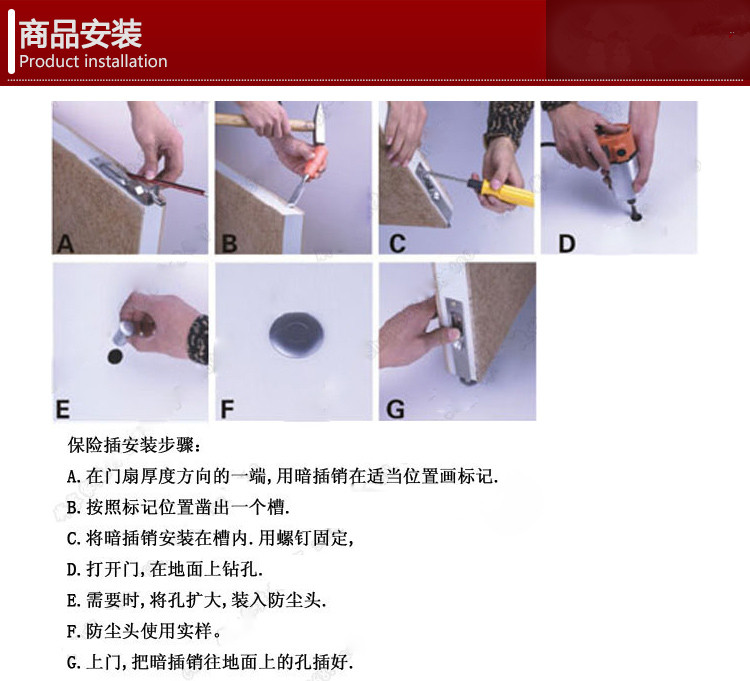 商品安装
Product installation

A B C D
E F G

保险插安装步骤:

A.在门扇厚度方向的一端,用暗插销在适当位置画标记.

B.按照标记位置凿出一个槽.

C.将暗插销安装在槽内.用螺钉固定,

D.打开门,在地面上钻孔.

E.需要时,将孔扩大,装入防尘头.

F.防尘头使用实样。

G.上门,把暗插销往地面上的孔插好.