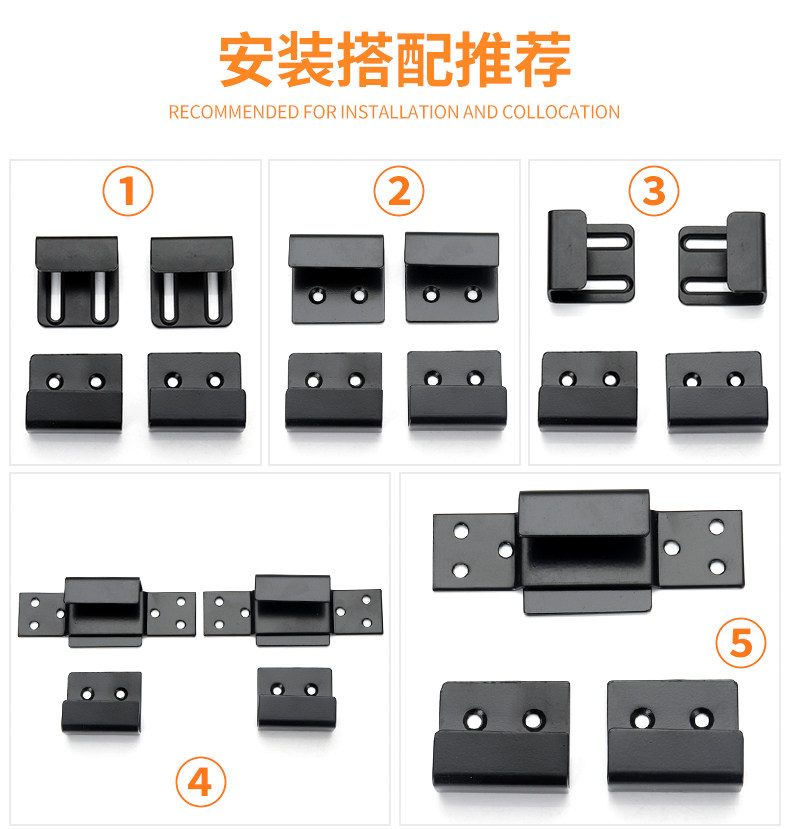 安装搭配推荐

RECOMMENDED FOR INSTALLATION AND COLLOCATION

1

2

3

4

5