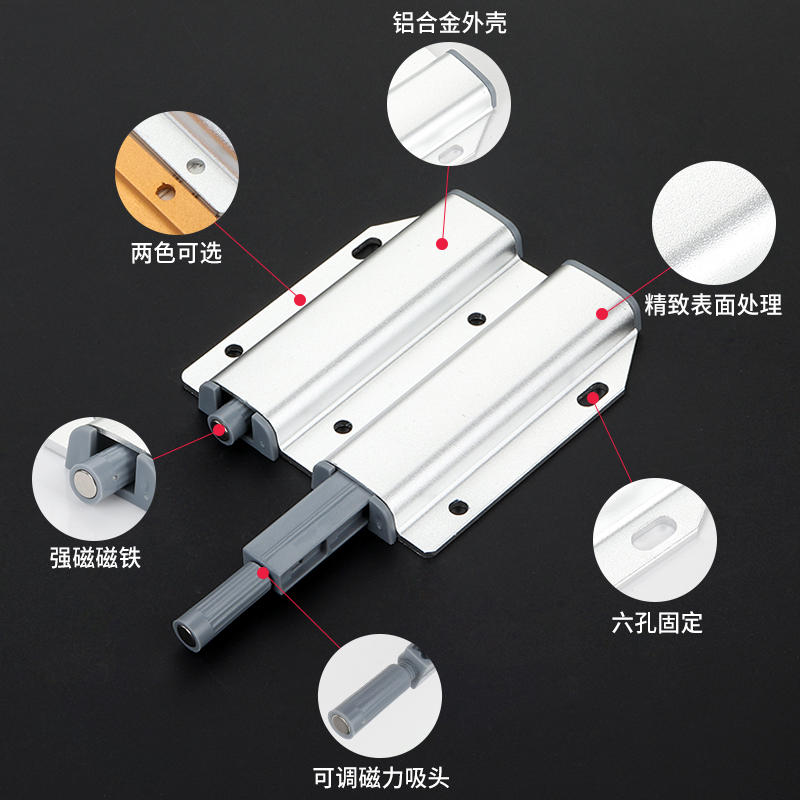 铝合金外壳

两色可选

精致表面处理

强磁磁铁

六孔固定

可调磁力吸头