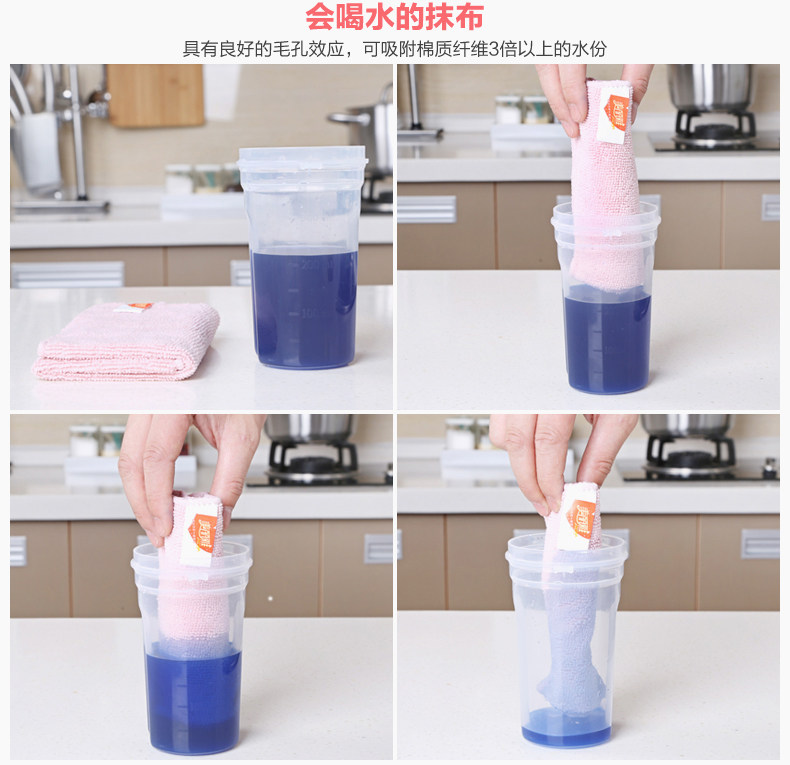 会喝水的抹布

具有良好的毛孔效应，可吸附棉质纤维3倍以上的水份