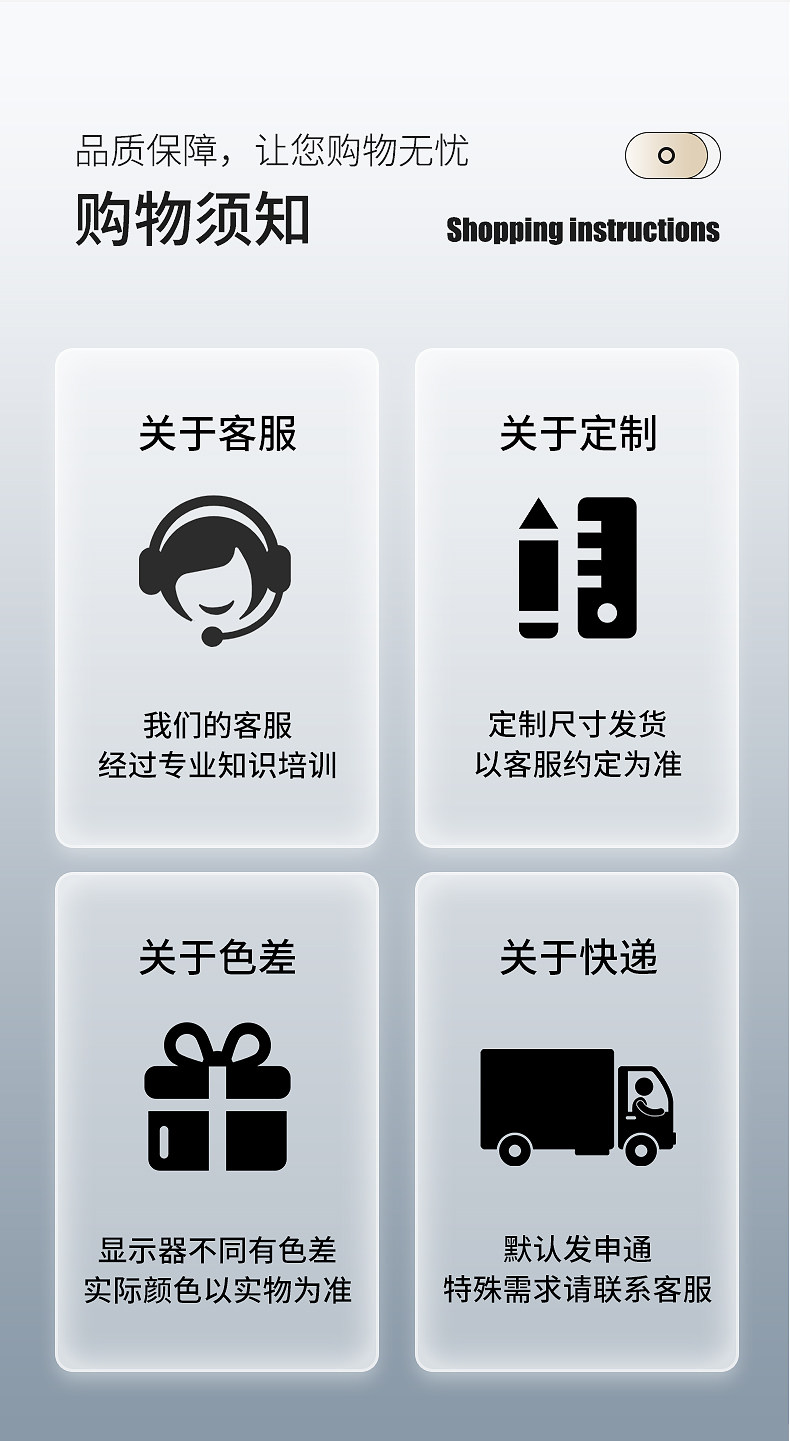 品质保障，让您购物无忧

购物须知

Shopping instructions

关于客服

我们的客服
经过专业知识培训

关于定制

定制尺寸发货
以客服约定为准

关于色差

显示器不同有色差
实际颜色以实物为准

关于快递

默认发申通
特殊需求请联系客服