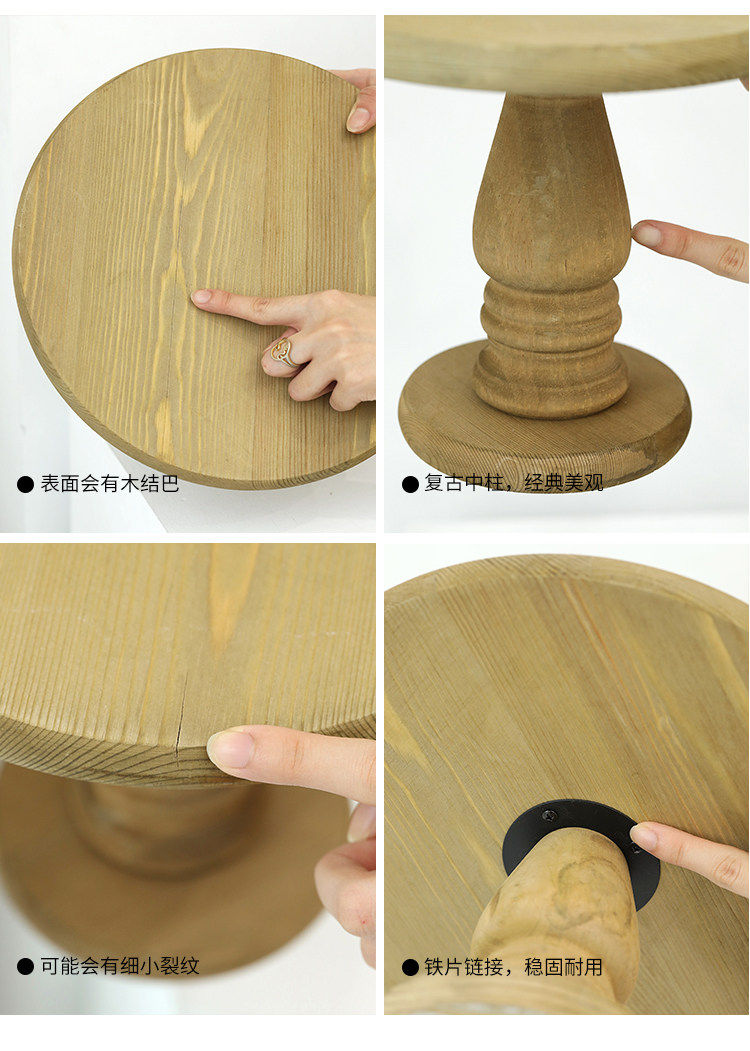 ● 表面会有木结巴

● 复古中柱，经典美观

● 可能会有细小裂纹

● 铁片链接，稳固耐用